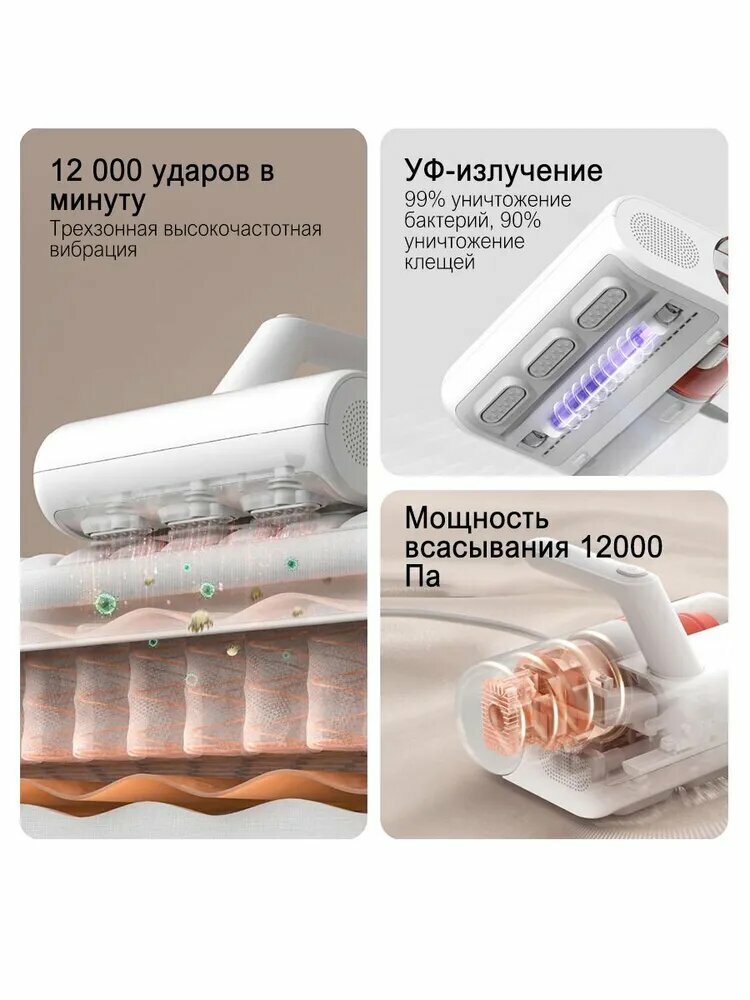 12 000 ударов в минуту
Трехзонная высокочастотная вибрация

УФ-излучение
99% уничтожение бактерий, 90% уничтожение клещей

Мощность всасывания 12000 Па