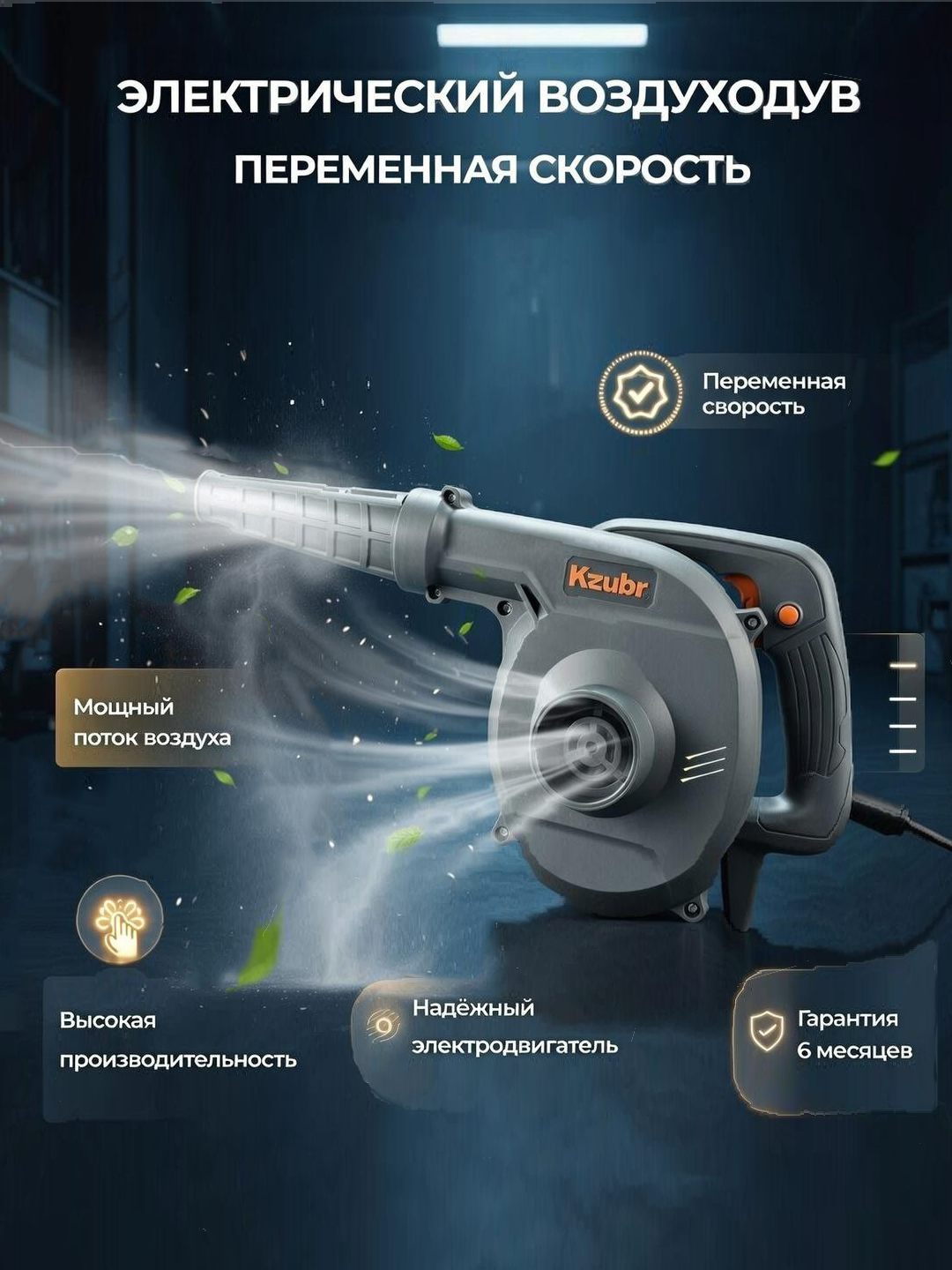 ЭЛЕКТРИЧЕСКИЙ ВОЗДУХОДУВ
ПЕРЕМЕННАЯ СКОРОСТЬ

Переменная сворость

Kzubr

Мощный поток воздуха

Высокая производительность

Надёжный электродвигатель

Гарантия 6 месяцев