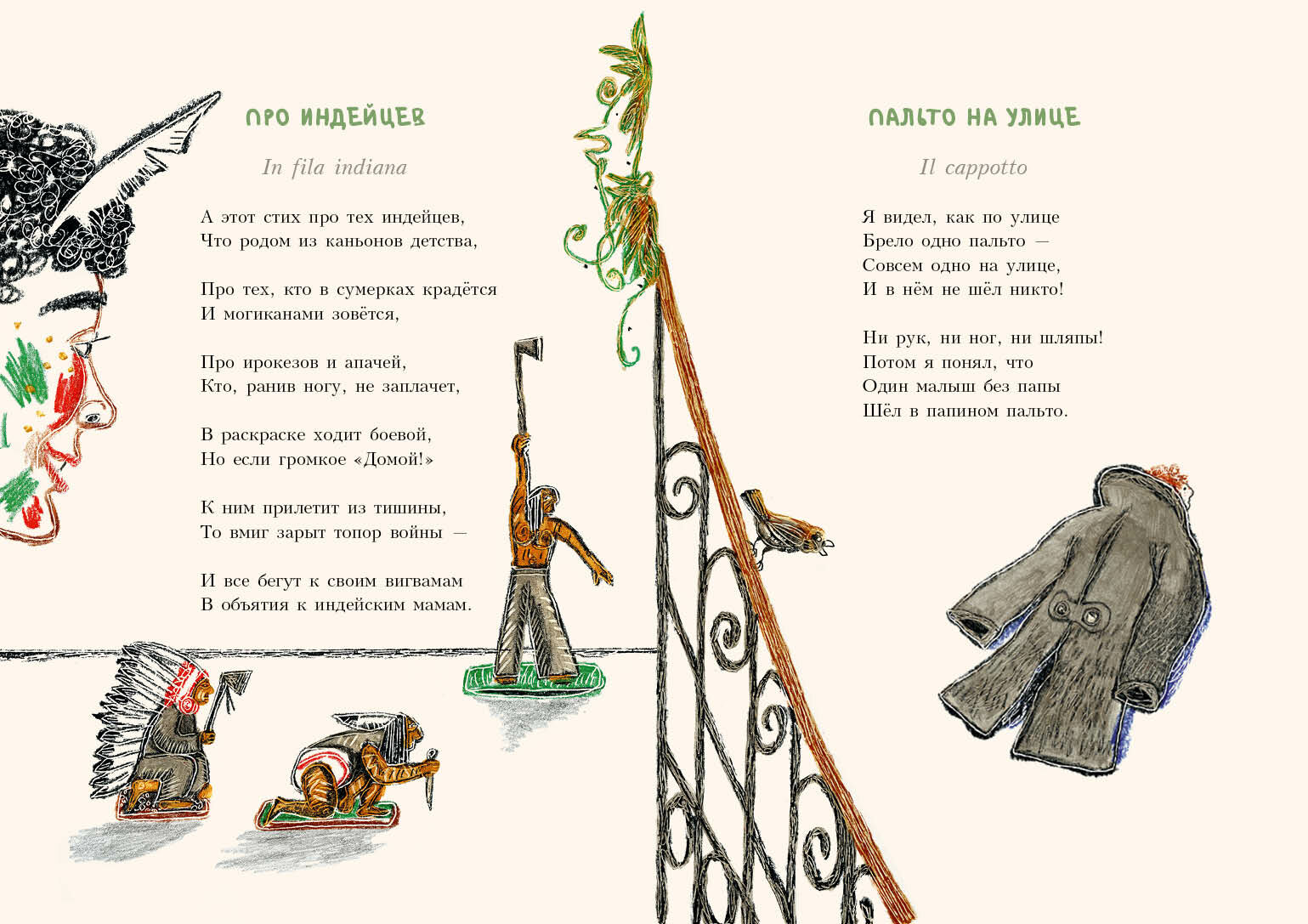 ПРО ИНДЕЙЦЕВ

In fila indiana

А этот стих про тех индейцев,
Что родом из каньонов детства,

Про тех, кто в сумерках крадётся
И могиканами зовётся,

Про ирокезов и апачей,
Кто, ранив ногу, не заплачет,

В раскраске ходит боевой,
Но если громкое «Домой!»

К ним прилетит из тишины,
То вмиг зарыт топор войны —

И все бегут к своим вигвамам
В объятия к индейским мамам.

ПАЛЬТО НА УЛИЦЕ

Il cappotto

Я видел, как по улице
Брело одно пальто —
Совсем одно на улице,
И в нём не шёл никто!

Ни рук, ни ног, ни шляпы!
Потом я понял, что
Один малыш без папы
Шёл в папином пальто.