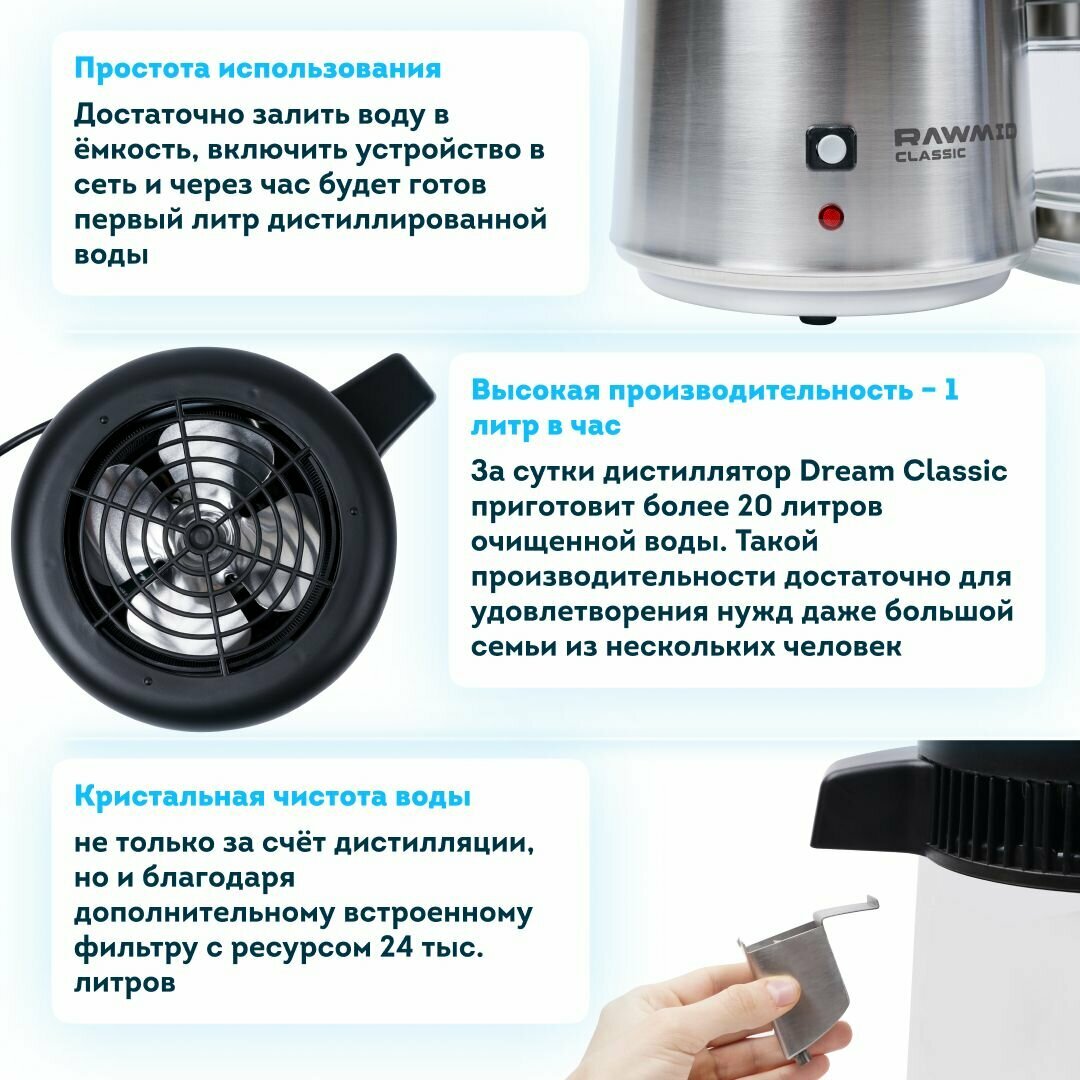 Простота использования

Достаточно залить воду в ёмкость, включить устройство в сеть и через час будет готов первый литр дистиллированной воды

RAWMID CLASSIC

Высокая производительность – 1 литр в час

За сутки дистиллятор Dream Classic приготовит более 20 литров очищенной воды. Такой производительности достаточно для удовлетворения нужд даже большой семьи из нескольких человек

Кристальная чистота воды

не только за счёт дистилляции, но и благодаря дополнительному встроенному фильтру с ресурсом 24 тыс. литров