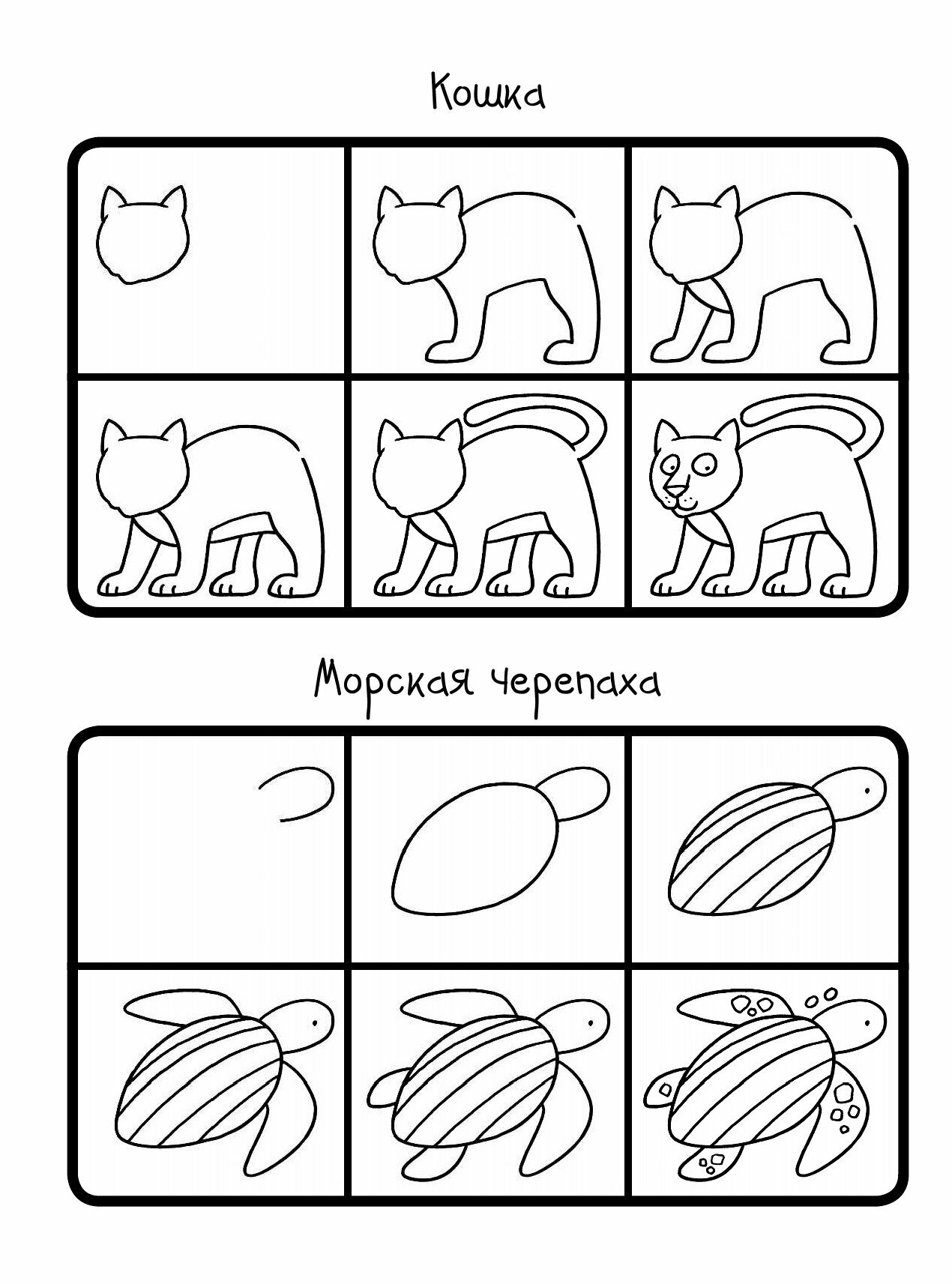 Кошка

Морская черепаха