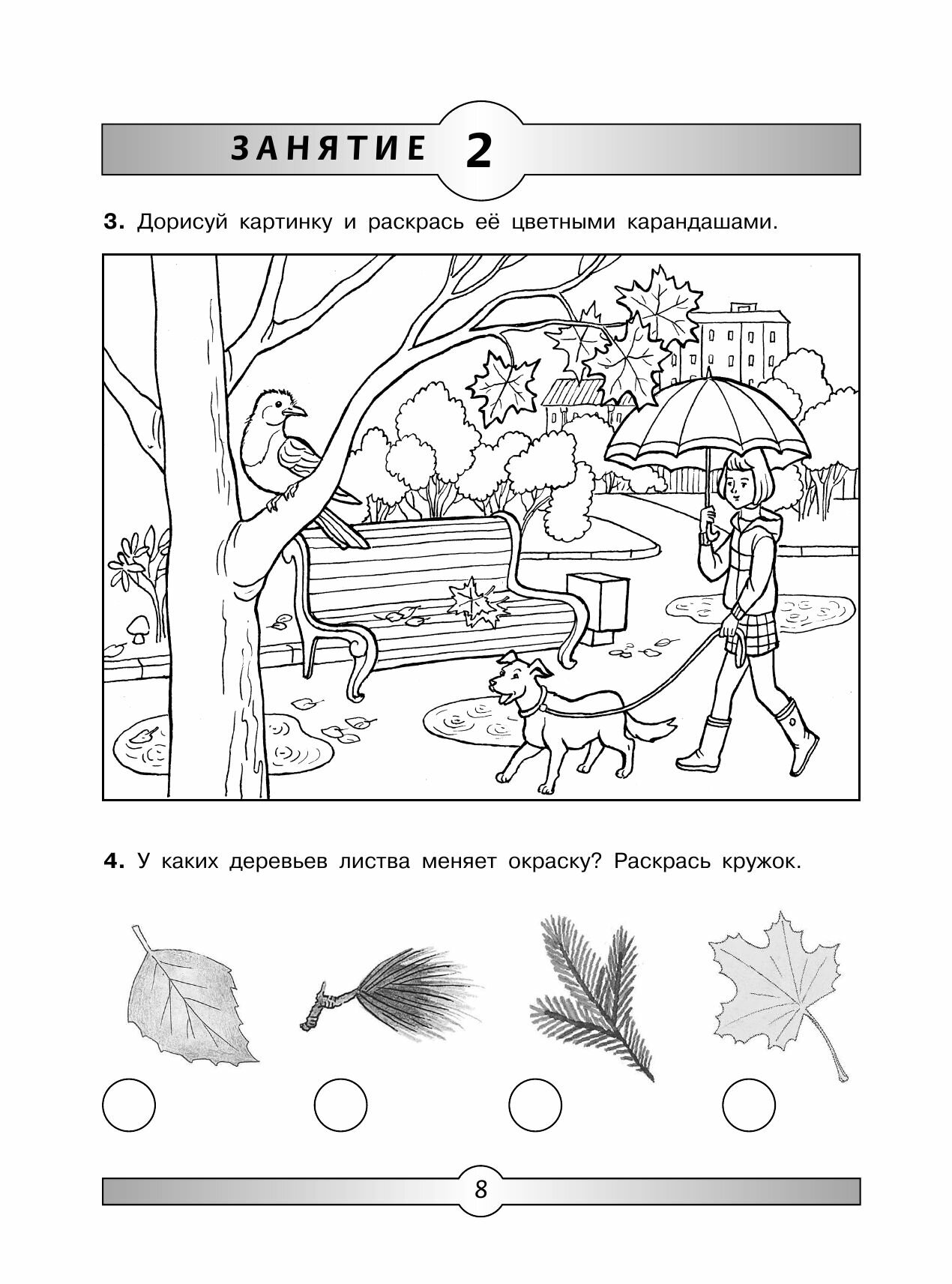 ЗАНЯТИЕ 2

3. Дорисуй картинку и раскрась её цветными карандашами.

4. У каких деревьев листва меняет окраску? Раскрась кружок.

8