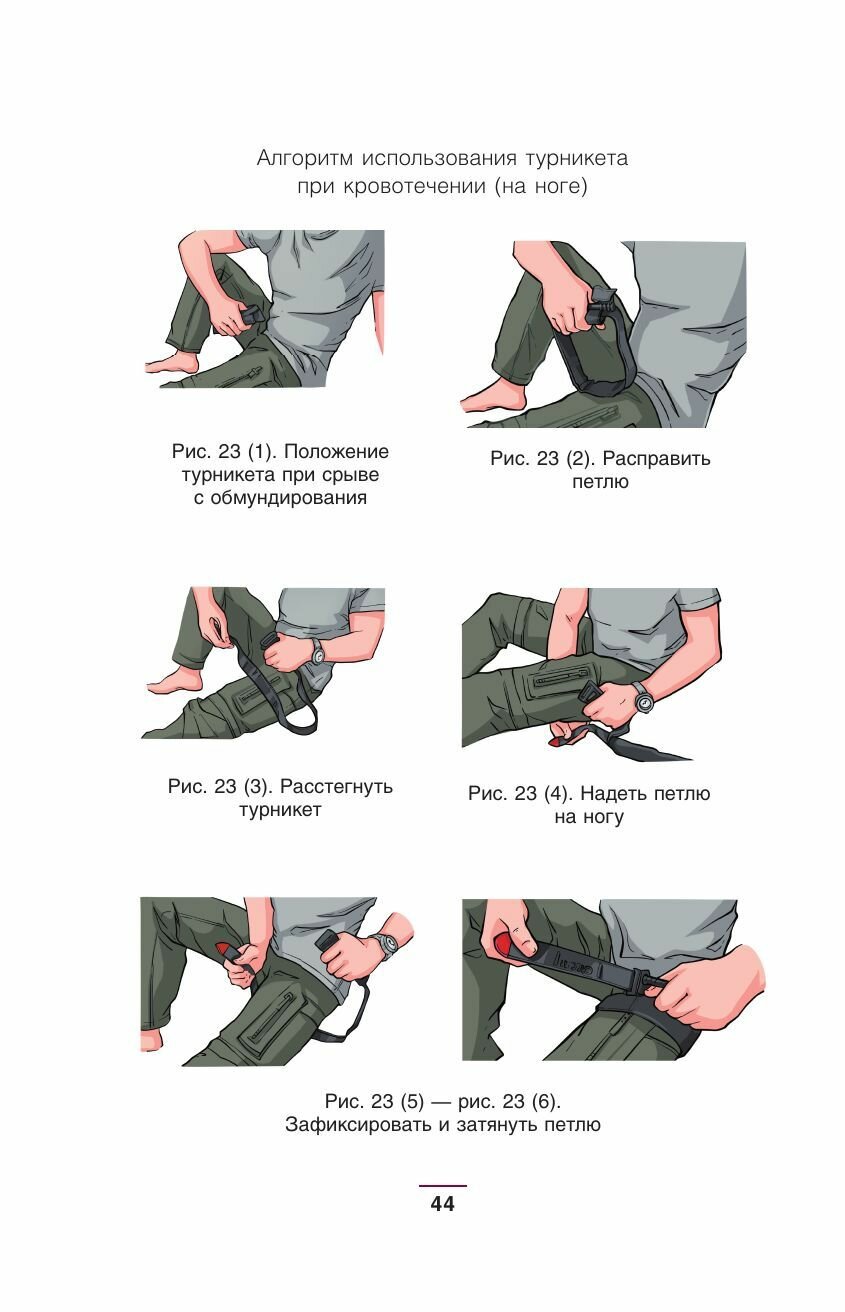 Алгоритм использования турникета при кровотечении (на ноге)

Рис. 23 (1). Положение турникета при срыве с обмундирования

Рис. 23 (2). Расправить петлю

Рис. 23 (3). Расстегнуть турникет

Рис. 23 (4). Надеть петлю на ногу

Рис. 23 (5) — рис. 23 (6). Зафиксировать и затянуть петлю

44