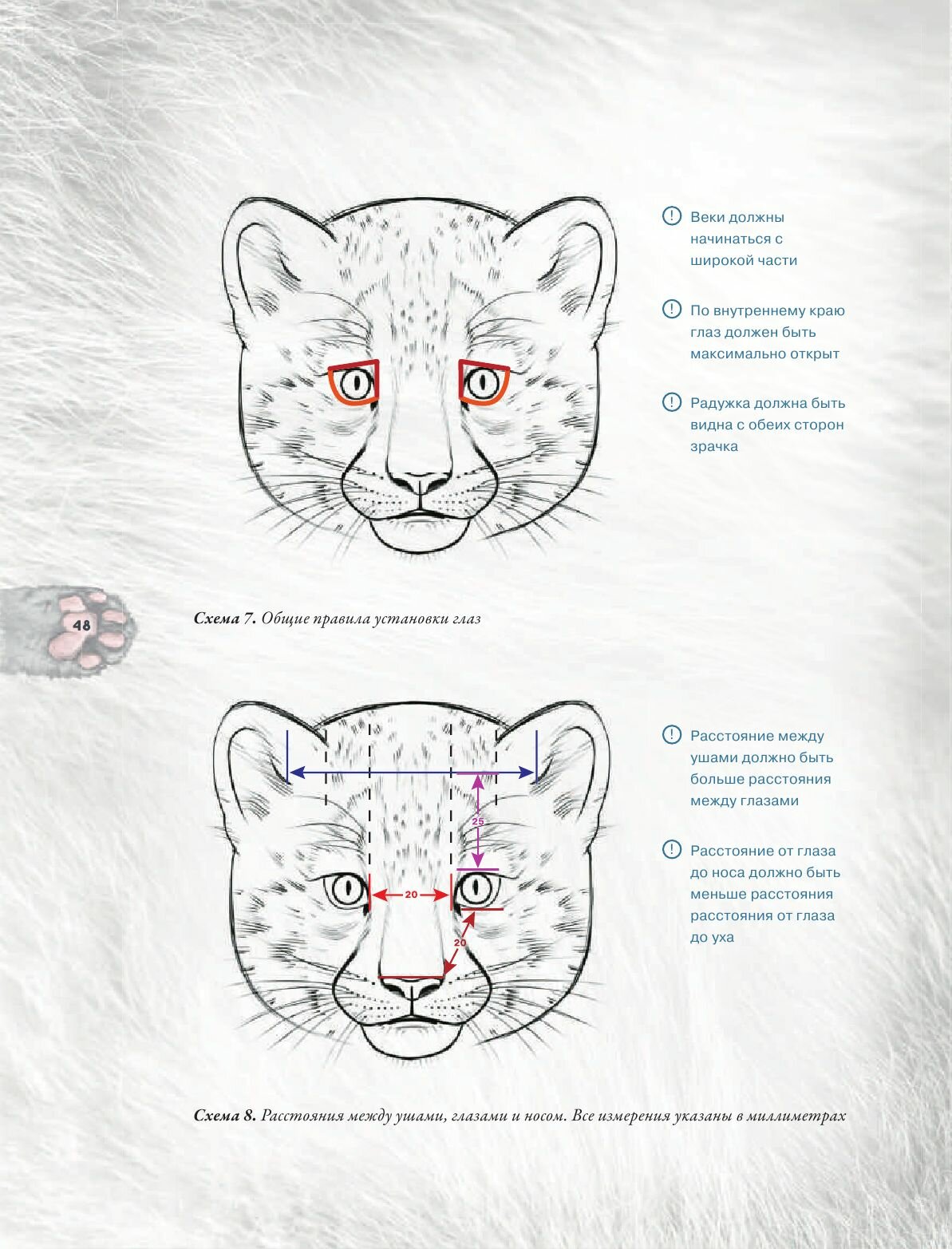 ! Веки должны начинаться с широкой части

! По внутреннему краю глаз должен быть максимально открыт

! Радужка должна быть видна с обеих сторон зрачка

48

Схема 7. Общие правила установки глаз

25

20

20

! Расстояние между ушами должно быть больше расстояния между глазами

! Расстояние от глаза до носа должно быть меньше расстояния расстояния от глаза до уха

Схема 8. Расстояния между ушами, глазами и носом. Все измерения указаны в миллиметрах