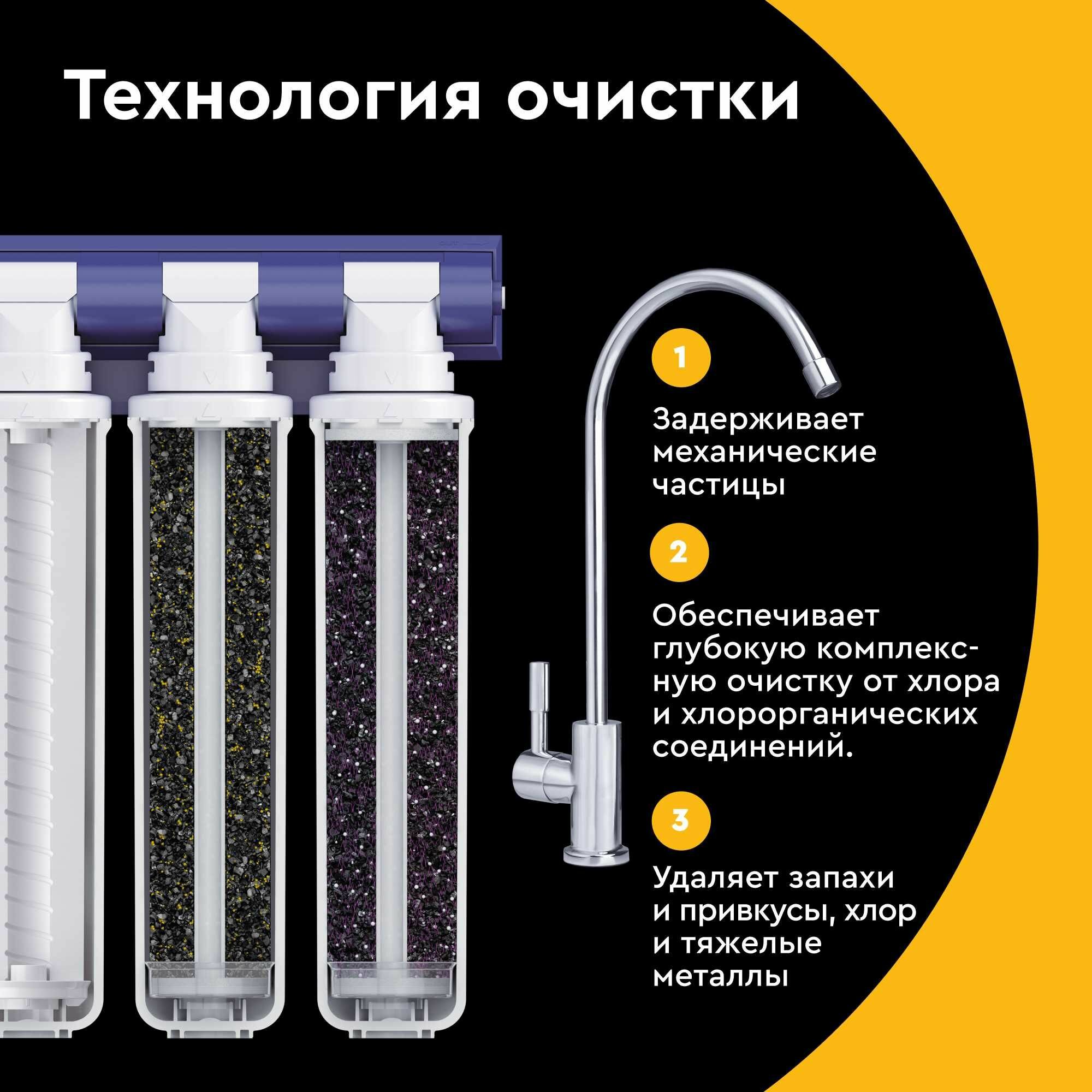 Технология очистки

1

Задерживает механические частицы

2

Обеспечивает глубокую комплексную очистку от хлора и хлорорганических соединений.

3

Удаляет запахи и привкусы, хлор и тяжелые металлы