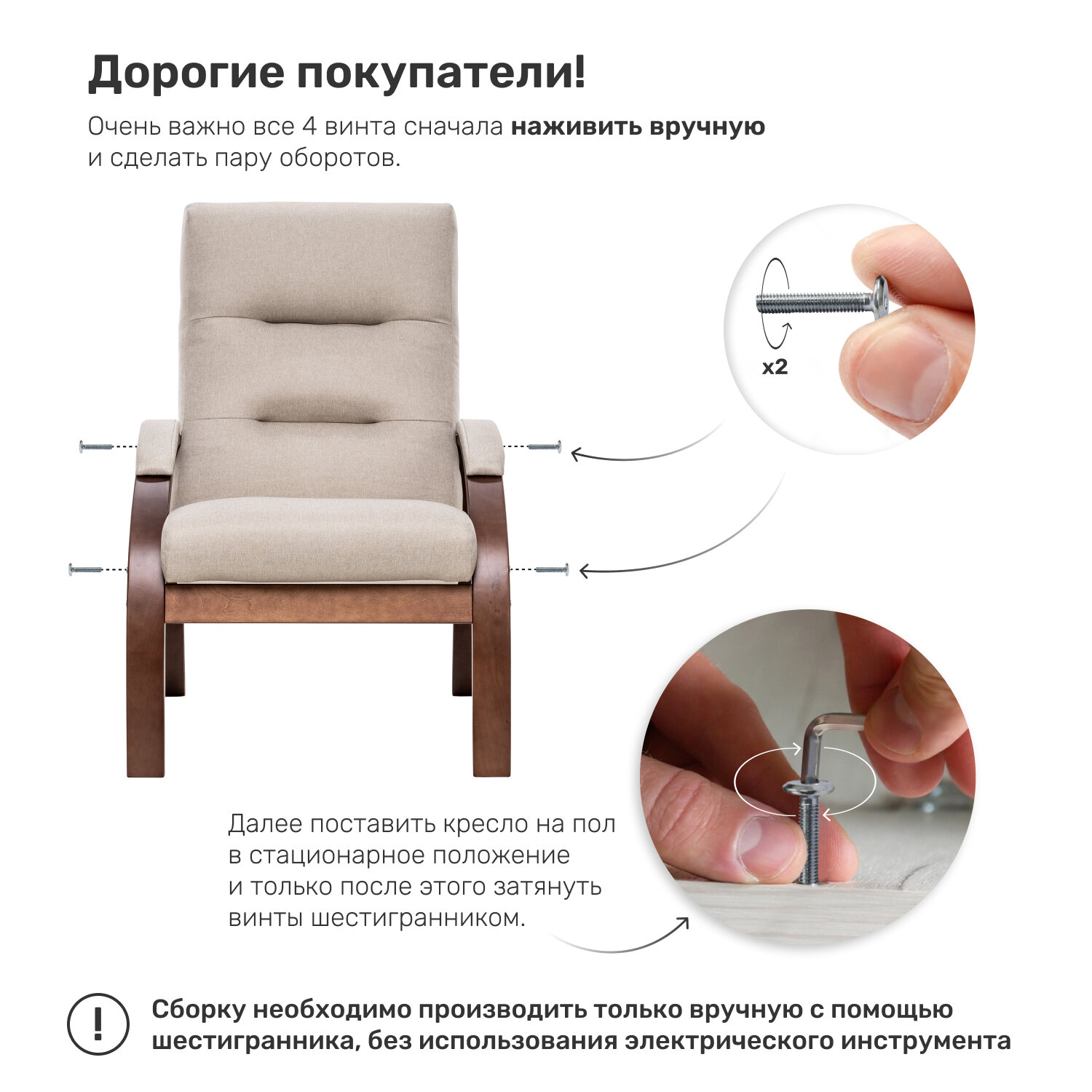 Дорогие покупатели!

Очень важно все 4 винта сначала наживить вручную и сделать пару оборотов.

x2

Далее поставить кресло на пол в стационарное положение и только после этого затянуть винты шестигранником.

!

Сборку необходимо производить только вручную с помощью шестигранника, без использования электрического инструмента