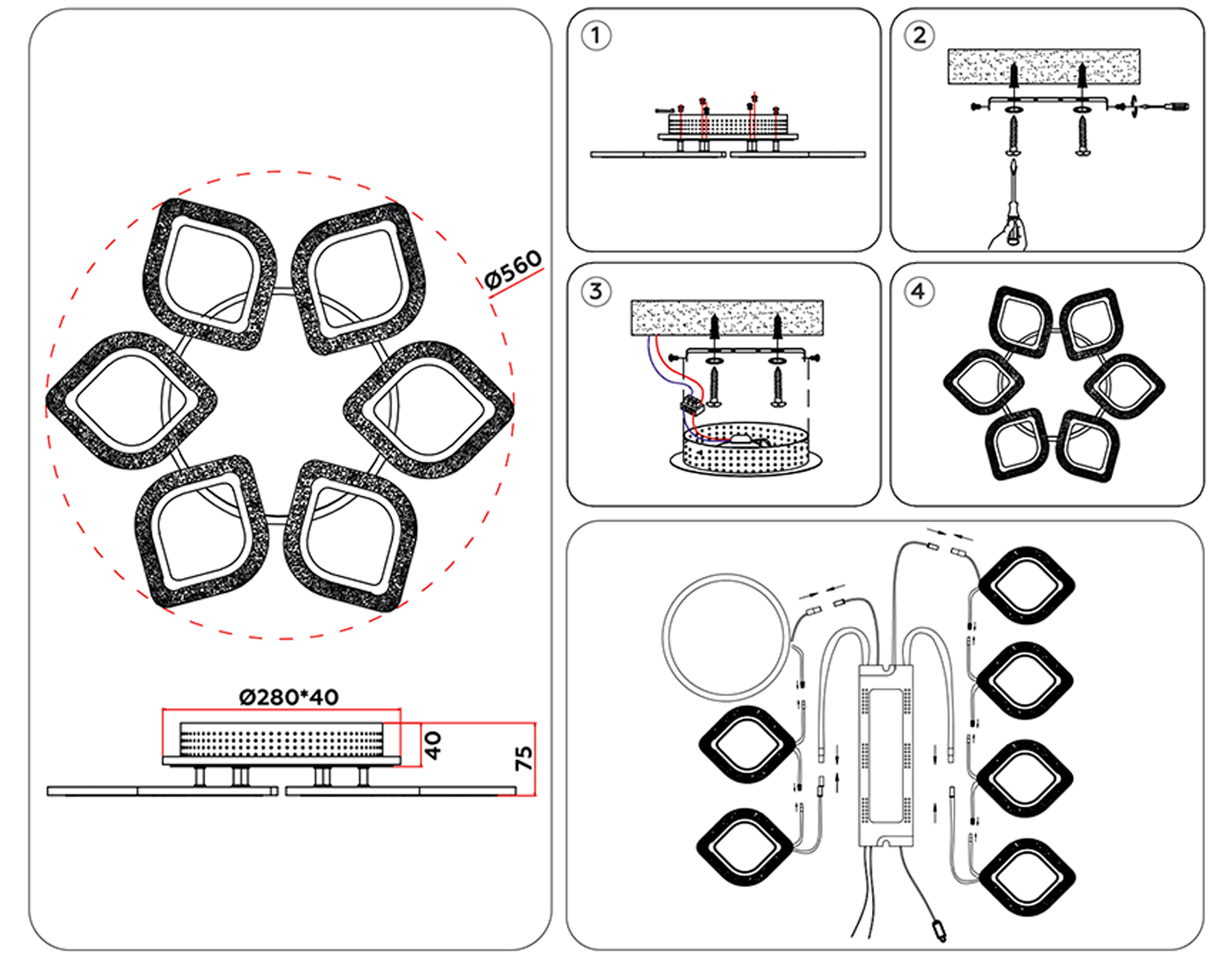 Ø560

Ø280*40

40

75

1

2

3

4