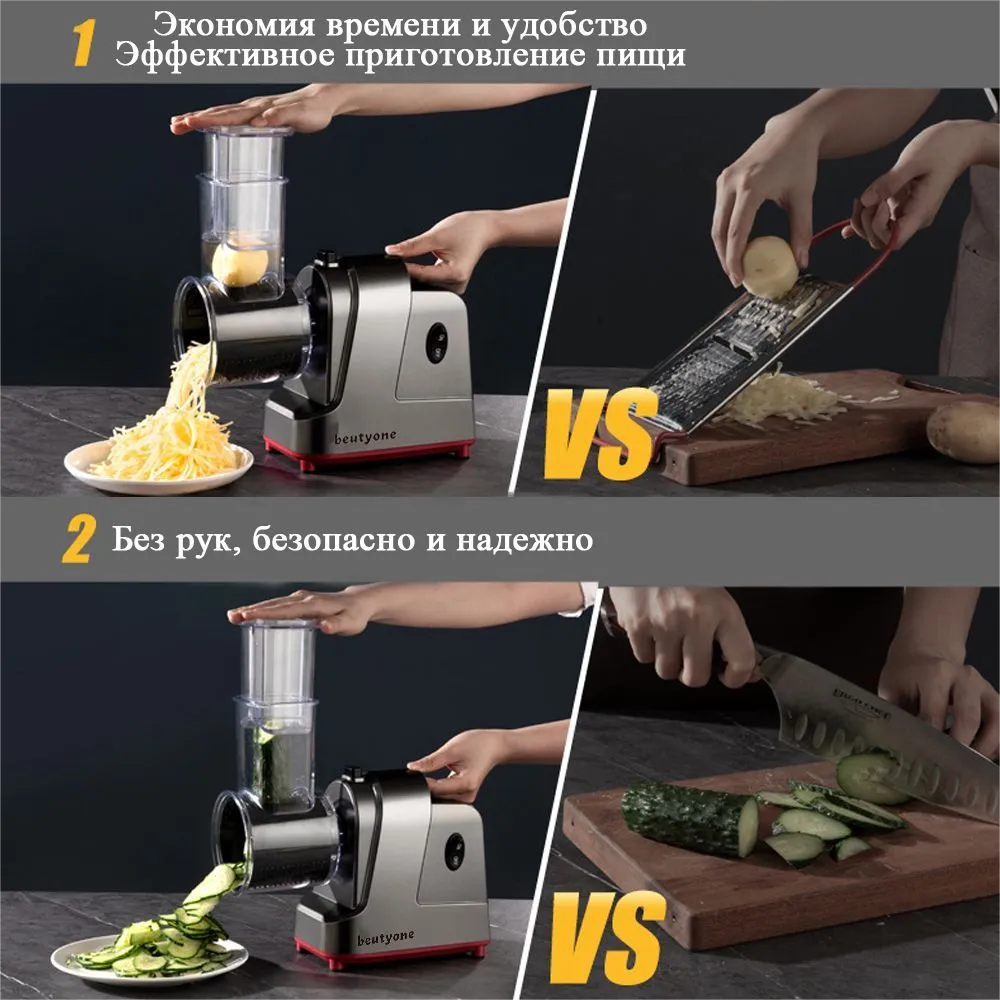 1 Экономия времени и удобство
Эффективное приготовление пищи

beutyone

VS

2 Без рук, безопасно и надежно

beutyone

VS