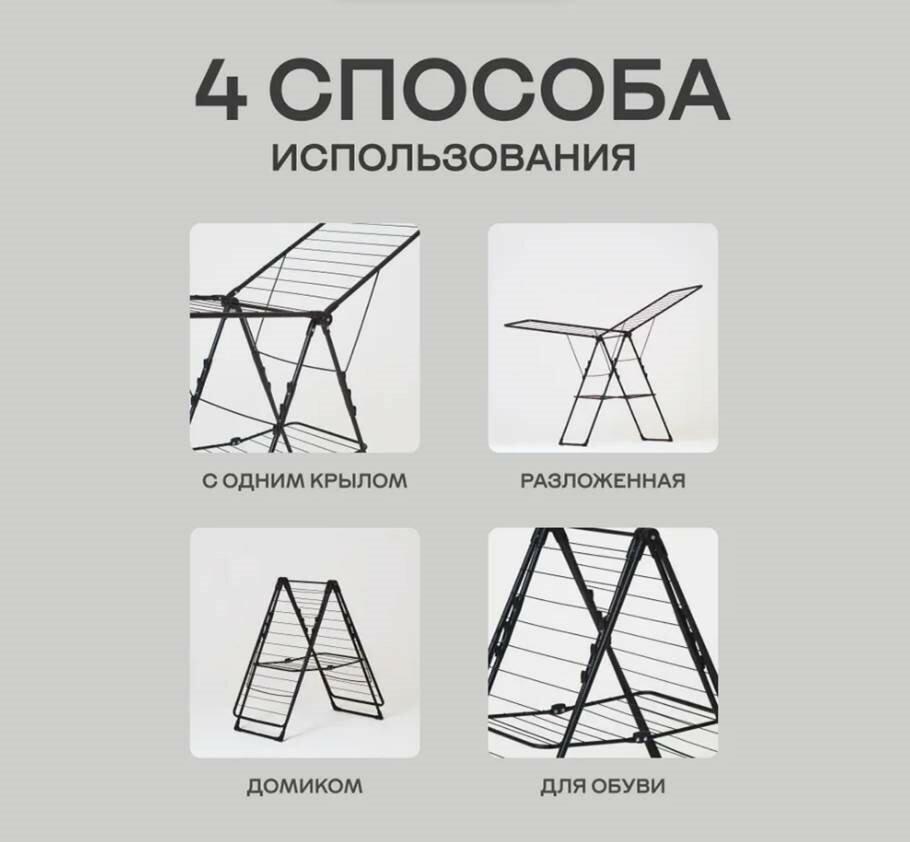 4 СПОСОБА
ИСПОЛЬЗОВАНИЯ

С ОДНИМ КРЫЛОМ

РАЗЛОЖЕННАЯ

ДОМИКОМ

ДЛЯ ОБУВИ