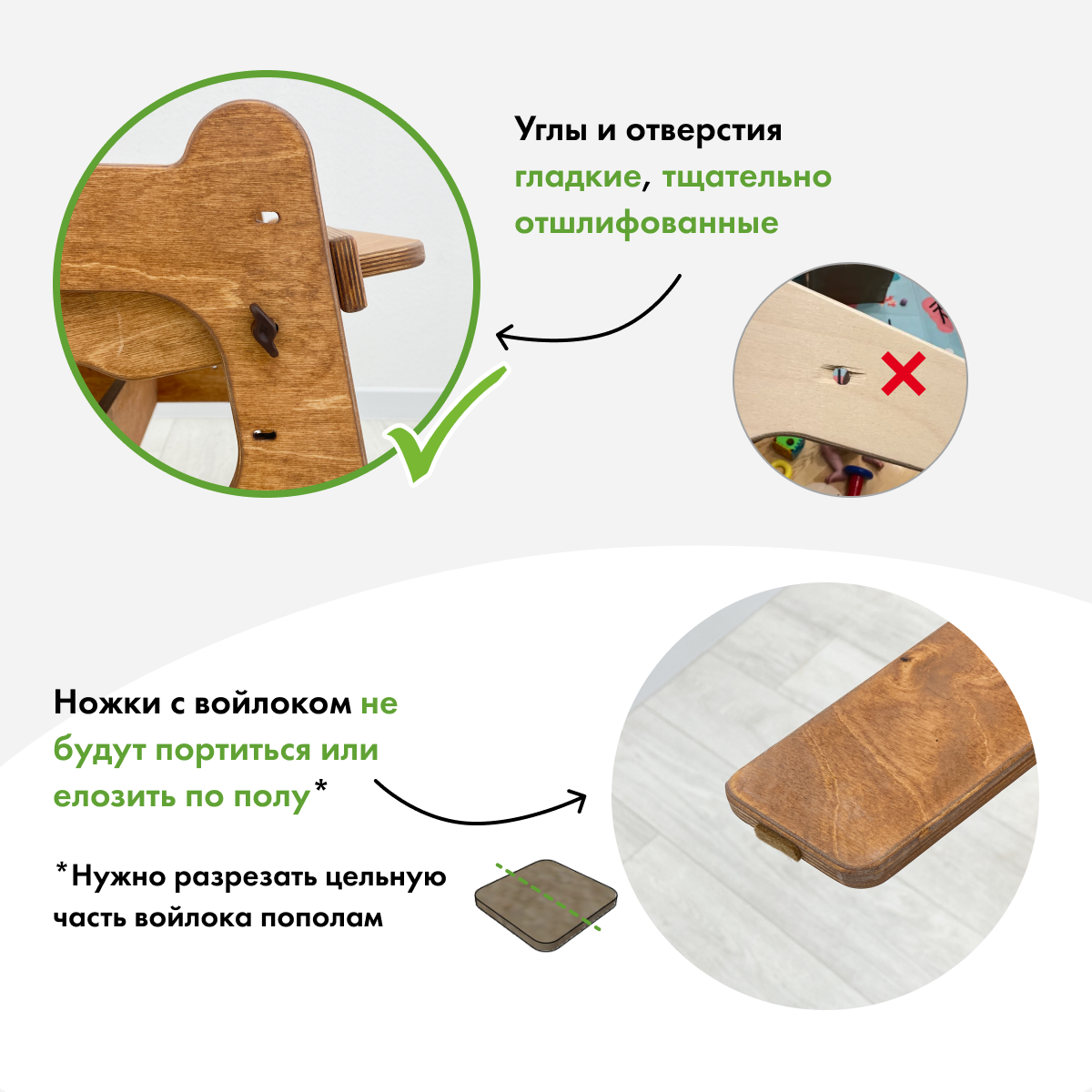 Углы и отверстия гладкие, тщательно отшлифованные

Ножки с войлоком не будут портиться или елозить по полу*

*Нужно разрезать цельную часть войлока пополам