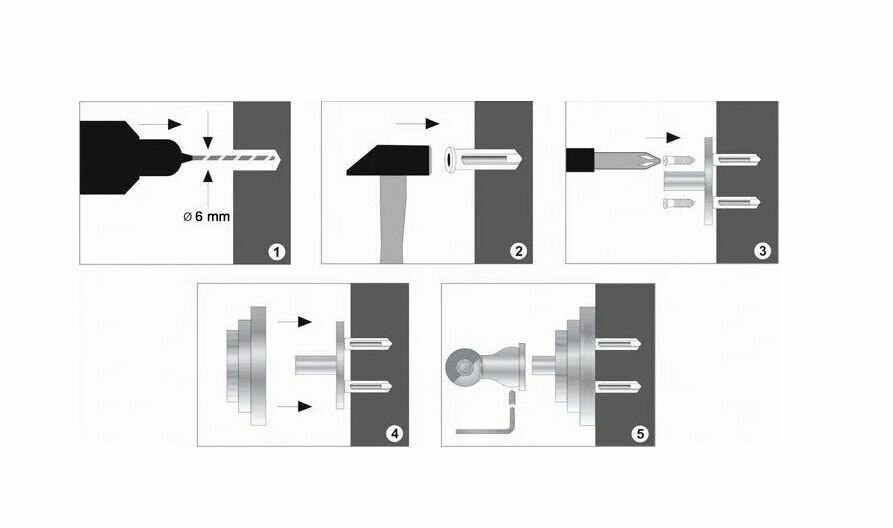 ø 6 mm
1
2
3
4
5