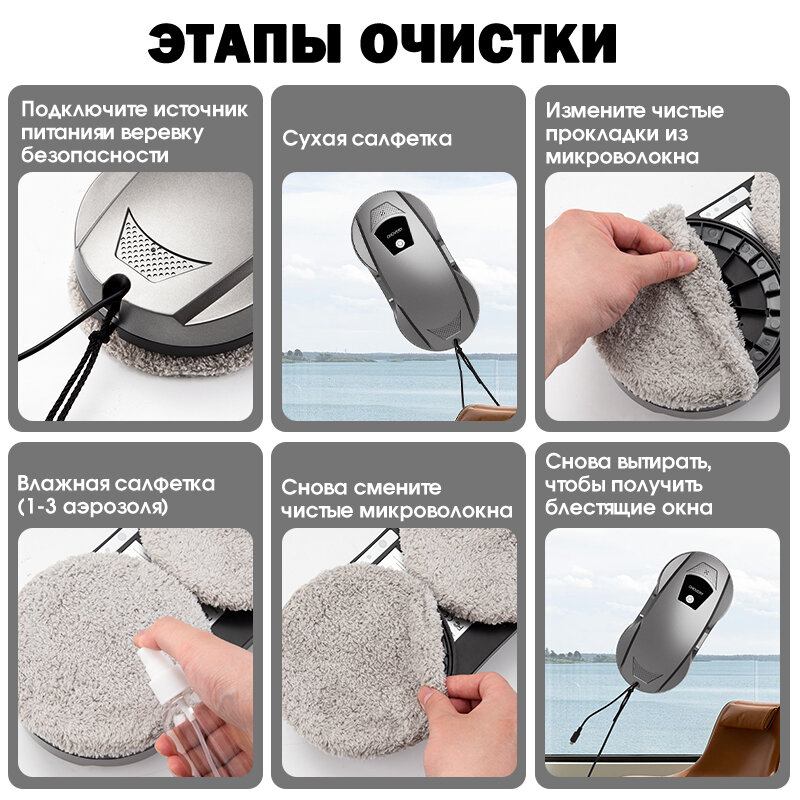 ЭТАПЫ ОЧИСТКИ

Подключите источник питанияи веревку безопасности

Сухая салфетка

Измените чистые прокладки из микроволокна

Влажная салфетка (1-3 аэрозоля)

Снова смените чистые микроволокна

Снова вытирать, чтобы получить блестящие окна