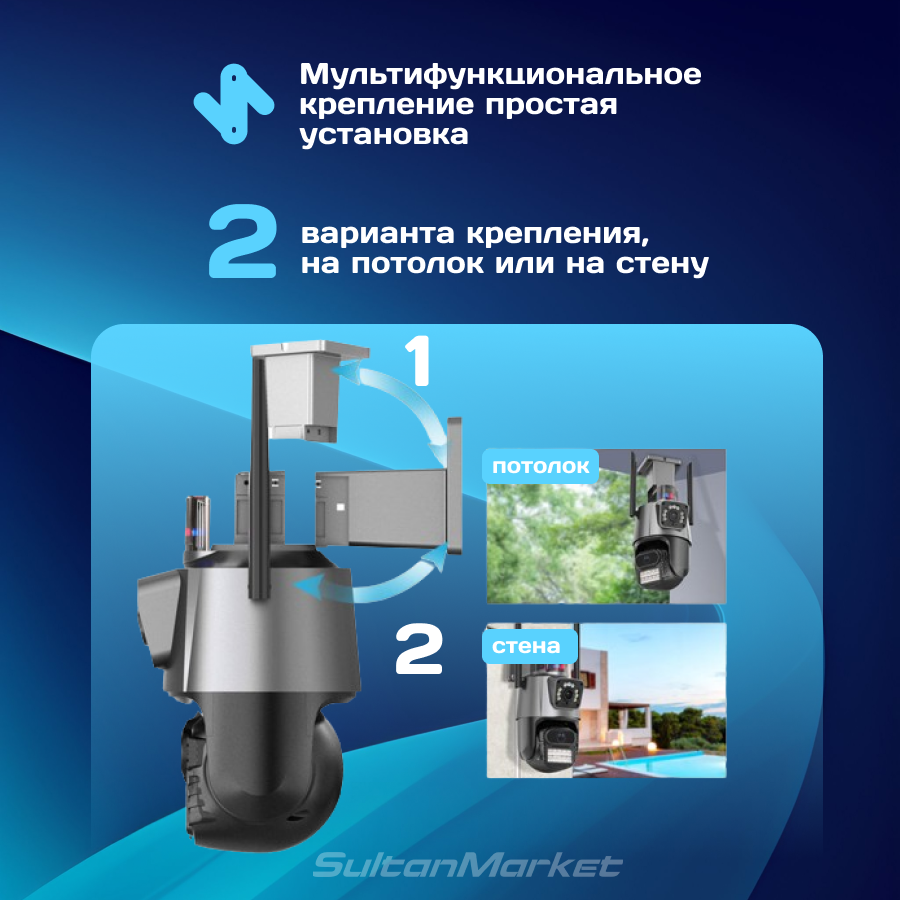 Мультифункциональное крепление простая установка

2 варианта крепления, на потолок или на стену

1

потолок

2

стена

SultanMarket