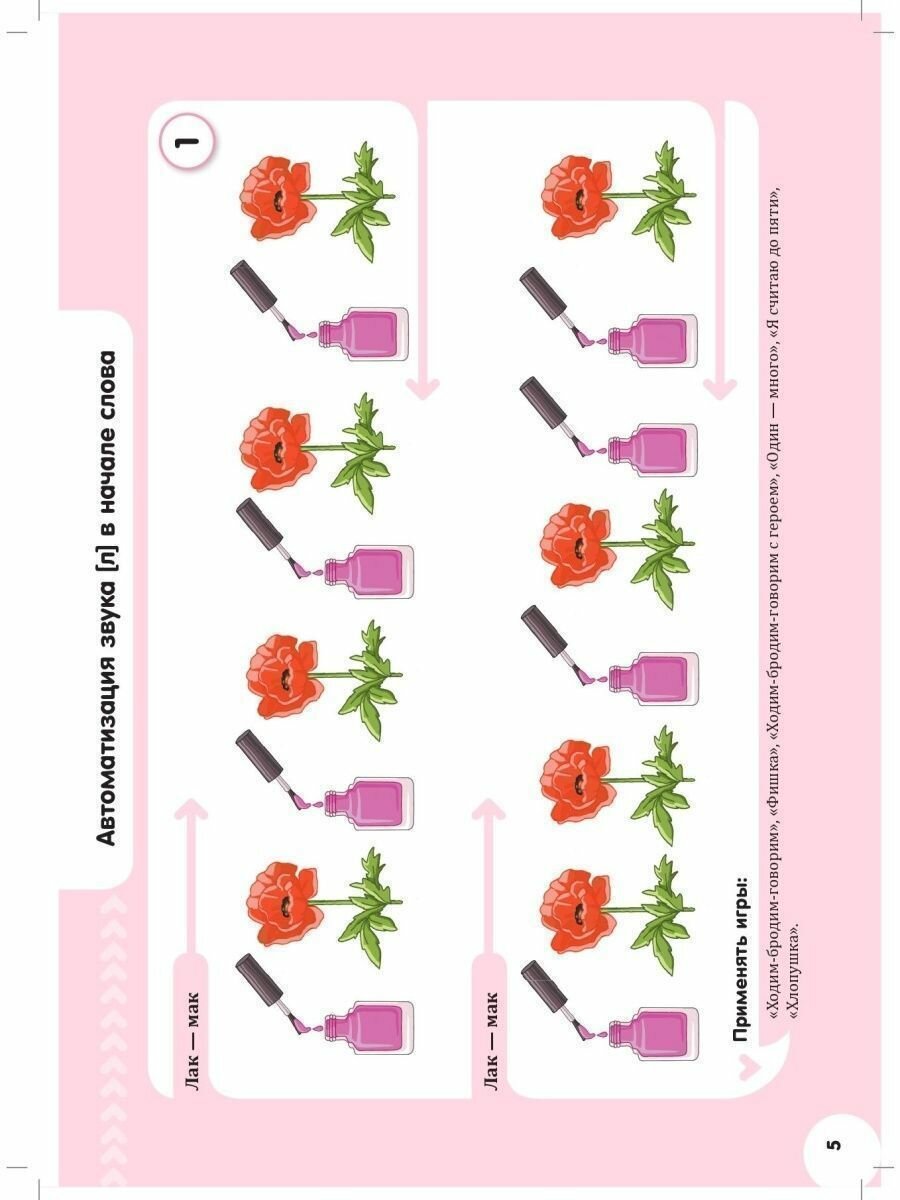 Автоматизация звука [л] в начале слова

1

Лак — мак

Лак — мак

Применять игры:
«Ходим-бродим-говорим», «Фишка», «Ходим-бродим-говорим с героем», «Один — много», «Я считаю до пяти», «Хлопушка».

5