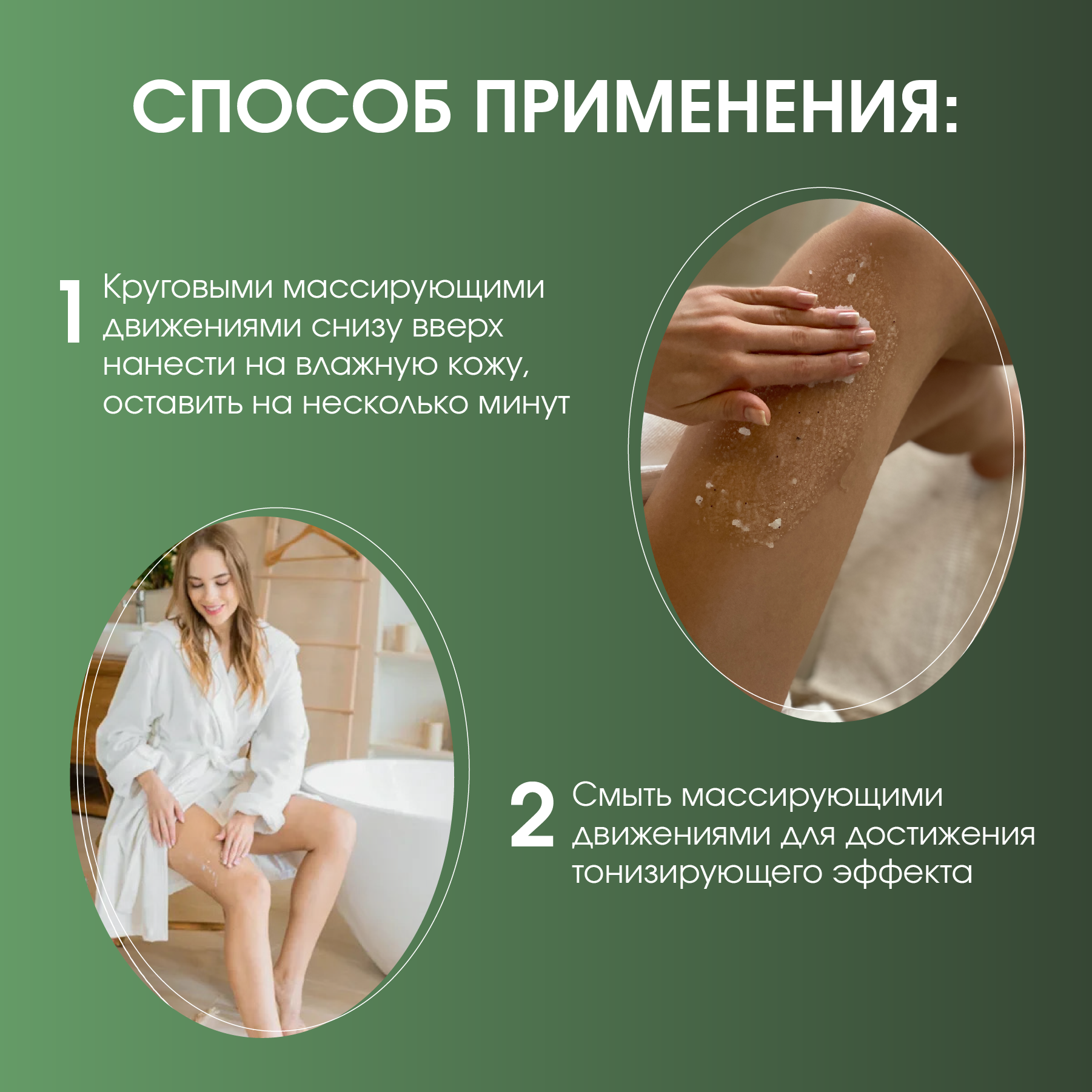 СПОСОБ ПРИМЕНЕНИЯ:

1 Круговыми массирующими движениями снизу вверх нанести на влажную кожу, оставить на несколько минут

2 Смыть массирующими движениями для достижения тонизирующего эффекта