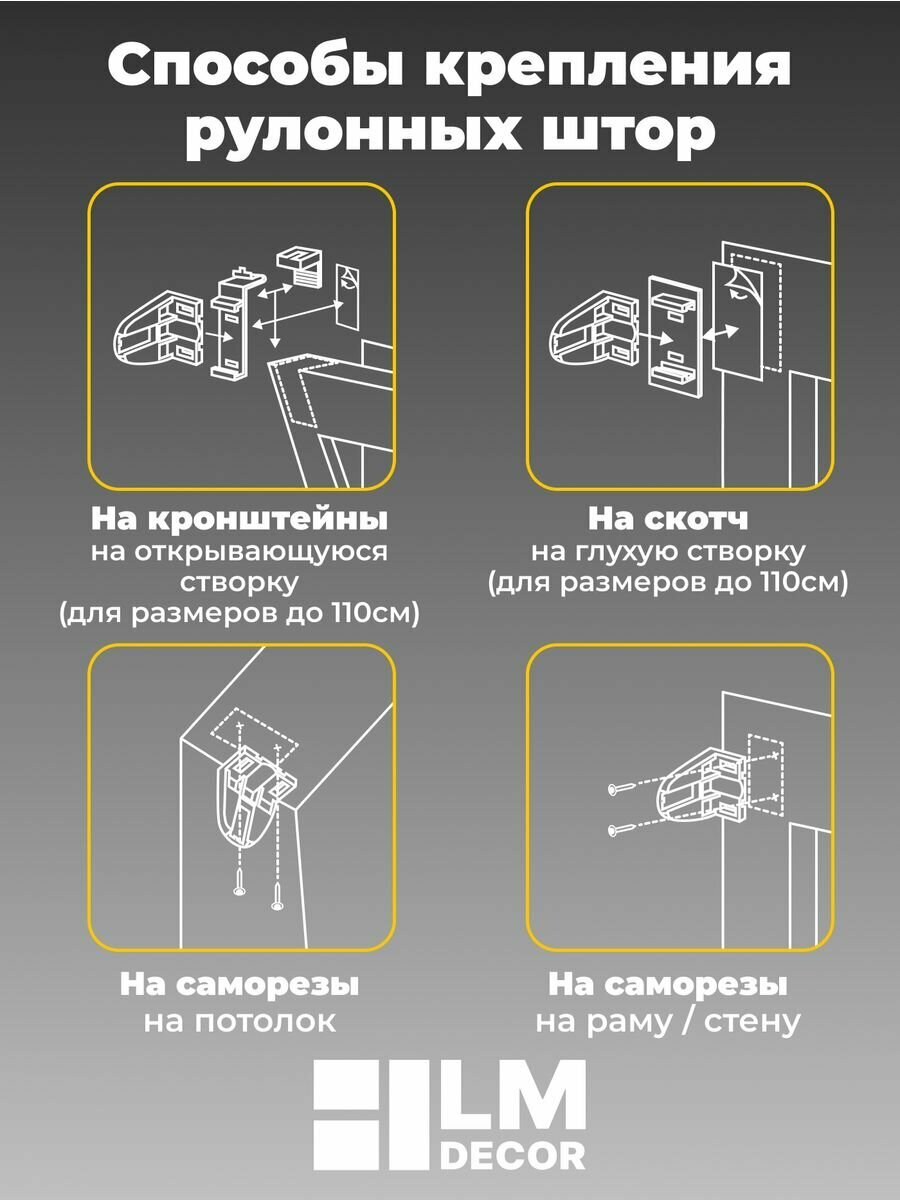 Способы крепления рулонных штор

На кронштейны
на открывающуюся створку
(для размеров до 110см)

На скотч
на глухую створку
(для размеров до 110см)

На саморезы
на потолок

На саморезы
на раму / стену

LM
DECOR