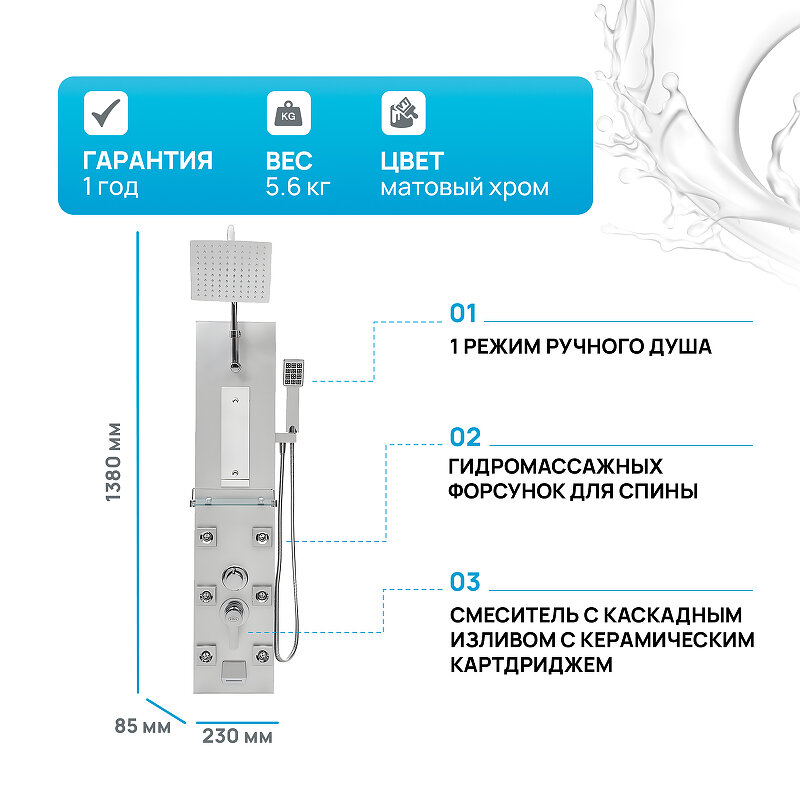 KG

ГАРАНТИЯ
1 год

ВЕС
5.6 кг

ЦВЕТ
матовый хром

1380 мм

85 мм

230 мм

01
1 РЕЖИМ РУЧНОГО ДУША

02
ГИДРОМАССАЖНЫХ ФОРСУНОК ДЛЯ СПИНЫ

03
СМЕСИТЕЛЬ С КАСКАДНЫМ ИЗЛИВОМ С КЕРАМИЧЕСКИМ КАРТДРИДЖЕМ