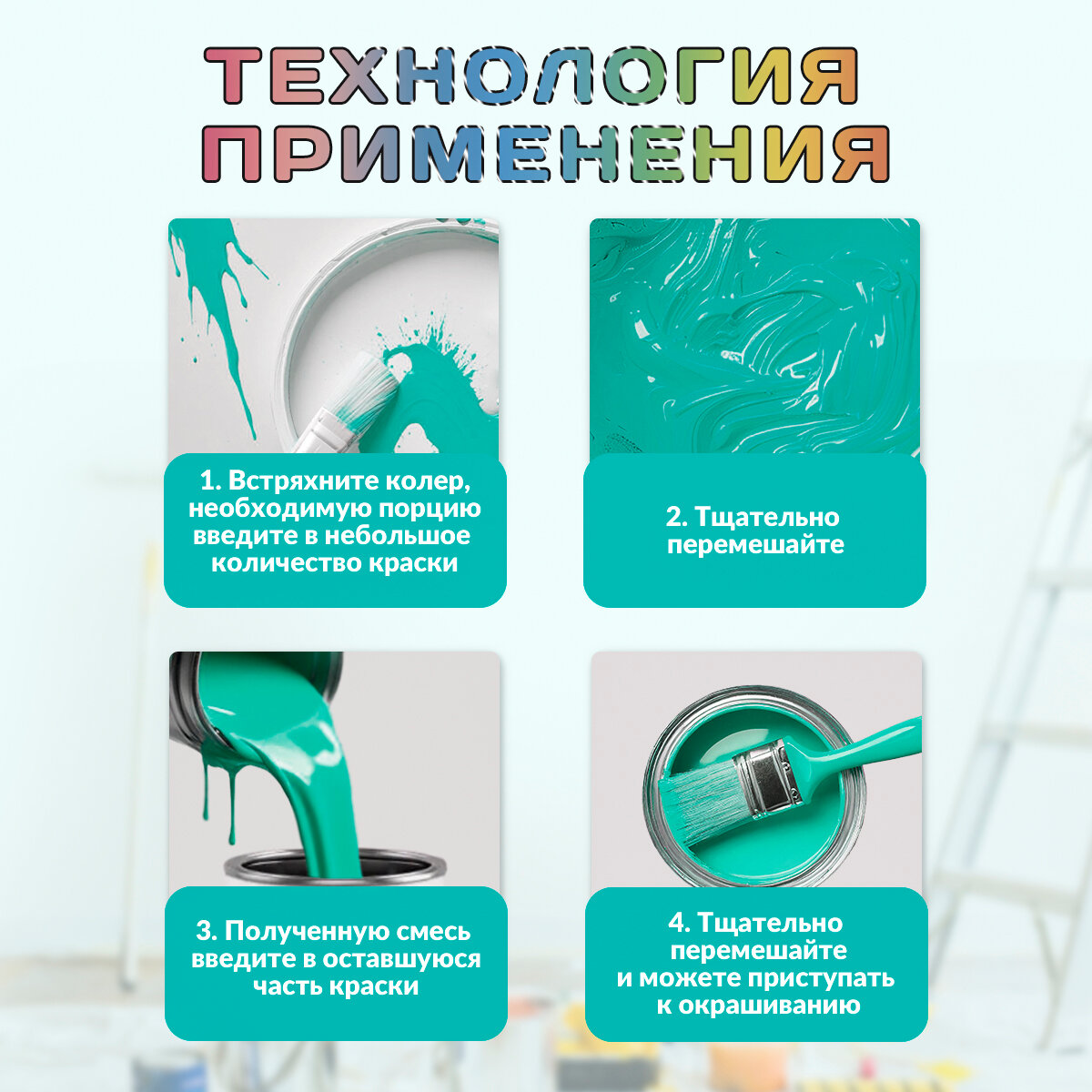 ТЕХНОЛОГИЯ ПРИМЕНЕНИЯ

1. Встряхните колер, необходимую порцию введите в небольшое количество краски

2. Тщательно перемешайте

3. Полученную смесь введите в оставшуюся часть краски

4. Тщательно перемешайте и можете приступать к окрашиванию