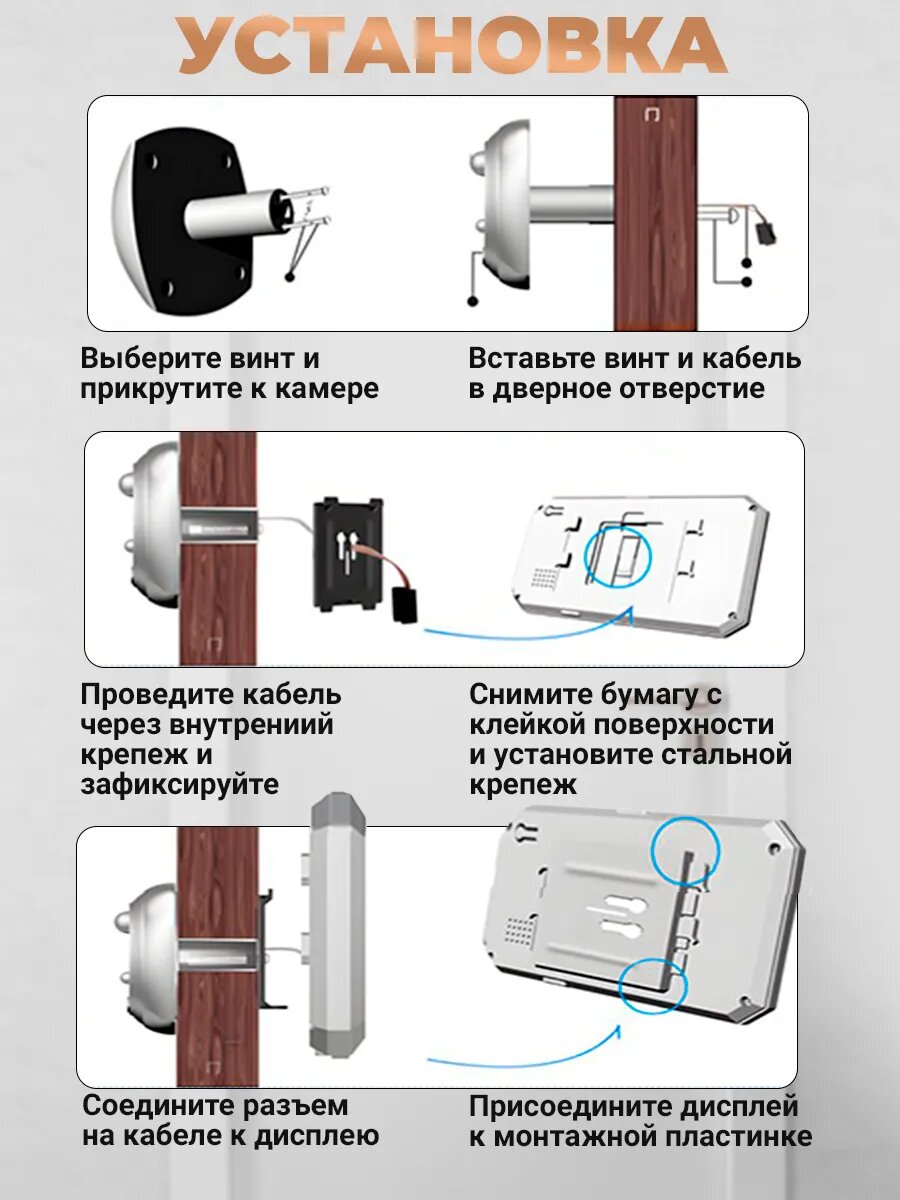 УСТАНОВКА

Выберите винт и прикрутите к камере

Вставьте винт и кабель в дверное отверстие

Проведите кабель через внутрениий крепеж и зафиксируйте

Снимите бумагу с клейкой поверхности и установите стальной крепеж

Соедините разъем на кабеле к дисплею

Присоедините дисплей к монтажной пластинке