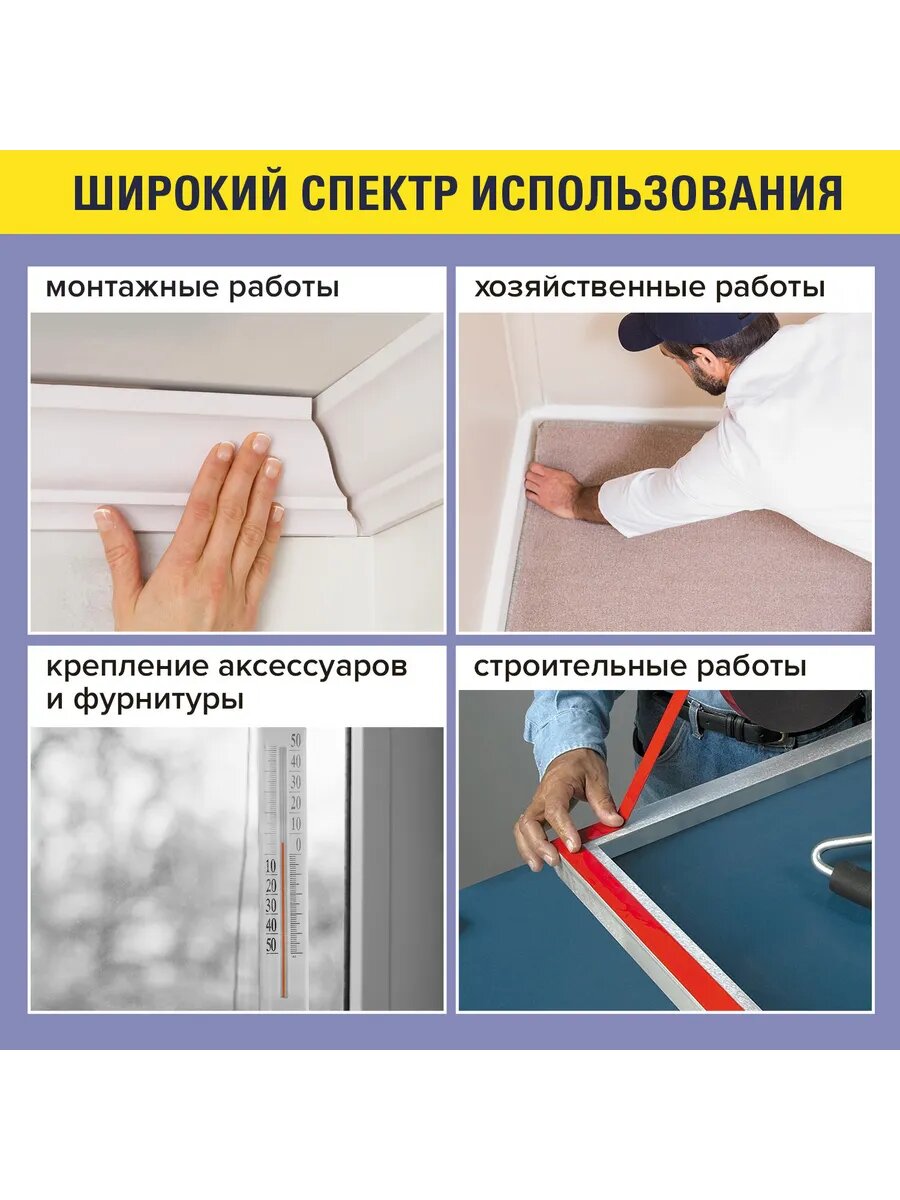 ШИРОКИЙ СПЕКТР ИСПОЛЬЗОВАНИЯ

монтажные работы

хозяйственные работы

крепление аксессуаров и фурнитуры

50
40
30
20
10
0
10
20
30
40
50

строительные работы