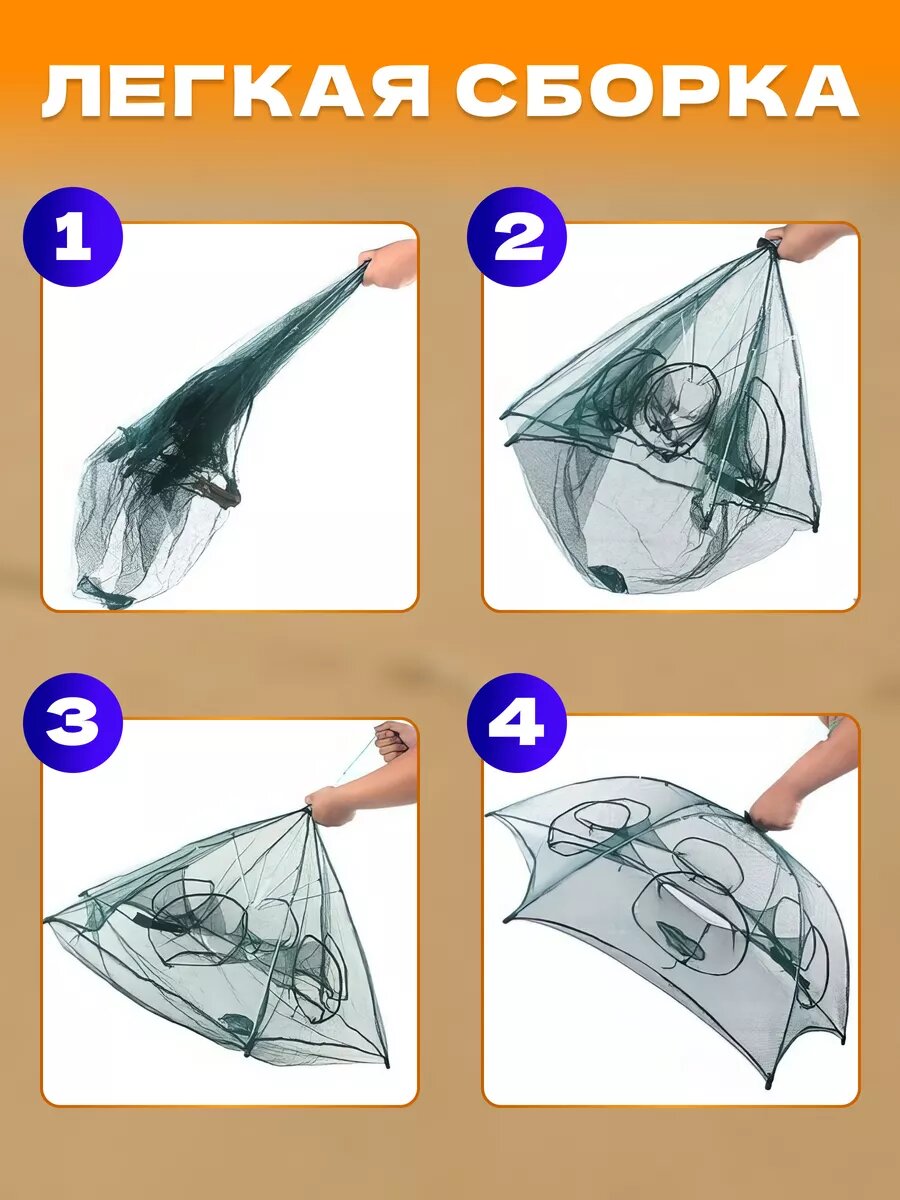 ЛЕГКАЯ СБОРКА

1

2

3

4