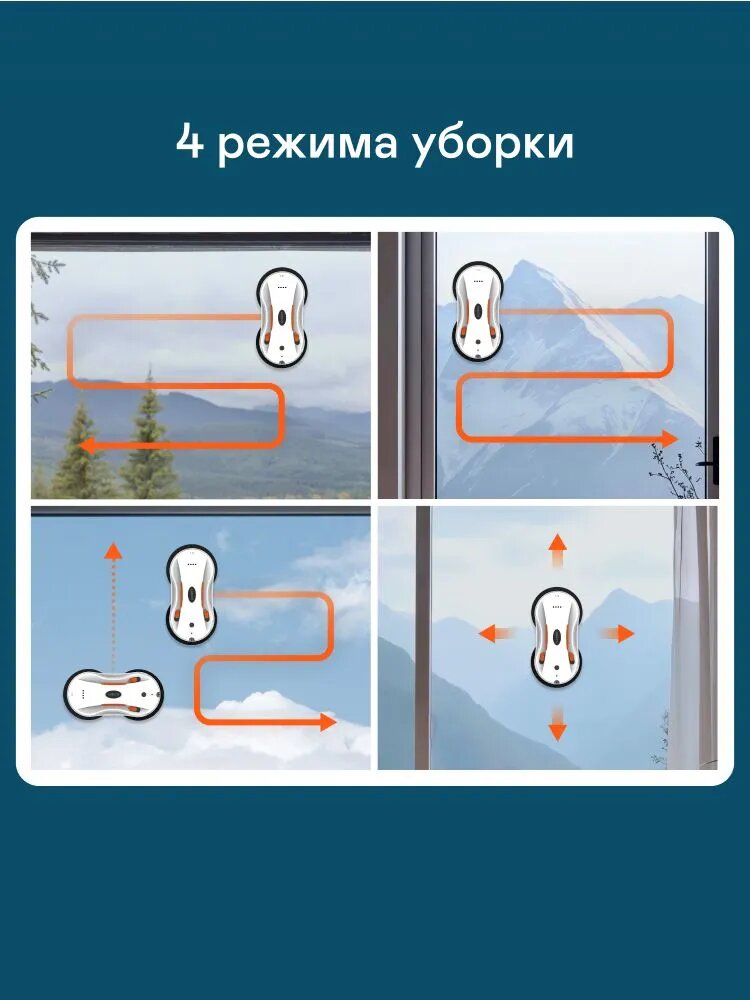 4 режима уборки