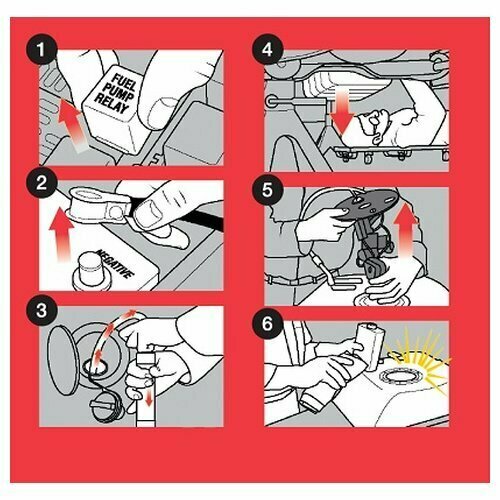 1

FUEL PUMP RELAY

2

NEGATIVE

3

4

5

6