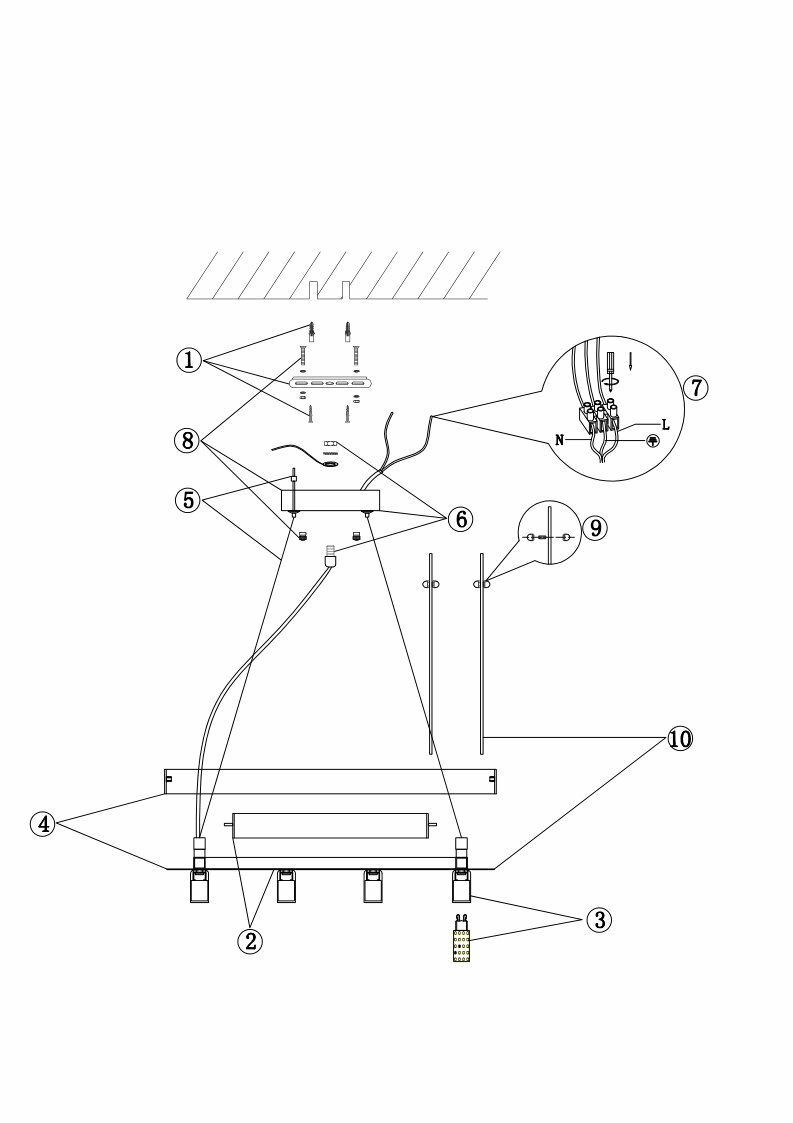 1
8
5
6
7
N
L
9
10
4
2
3