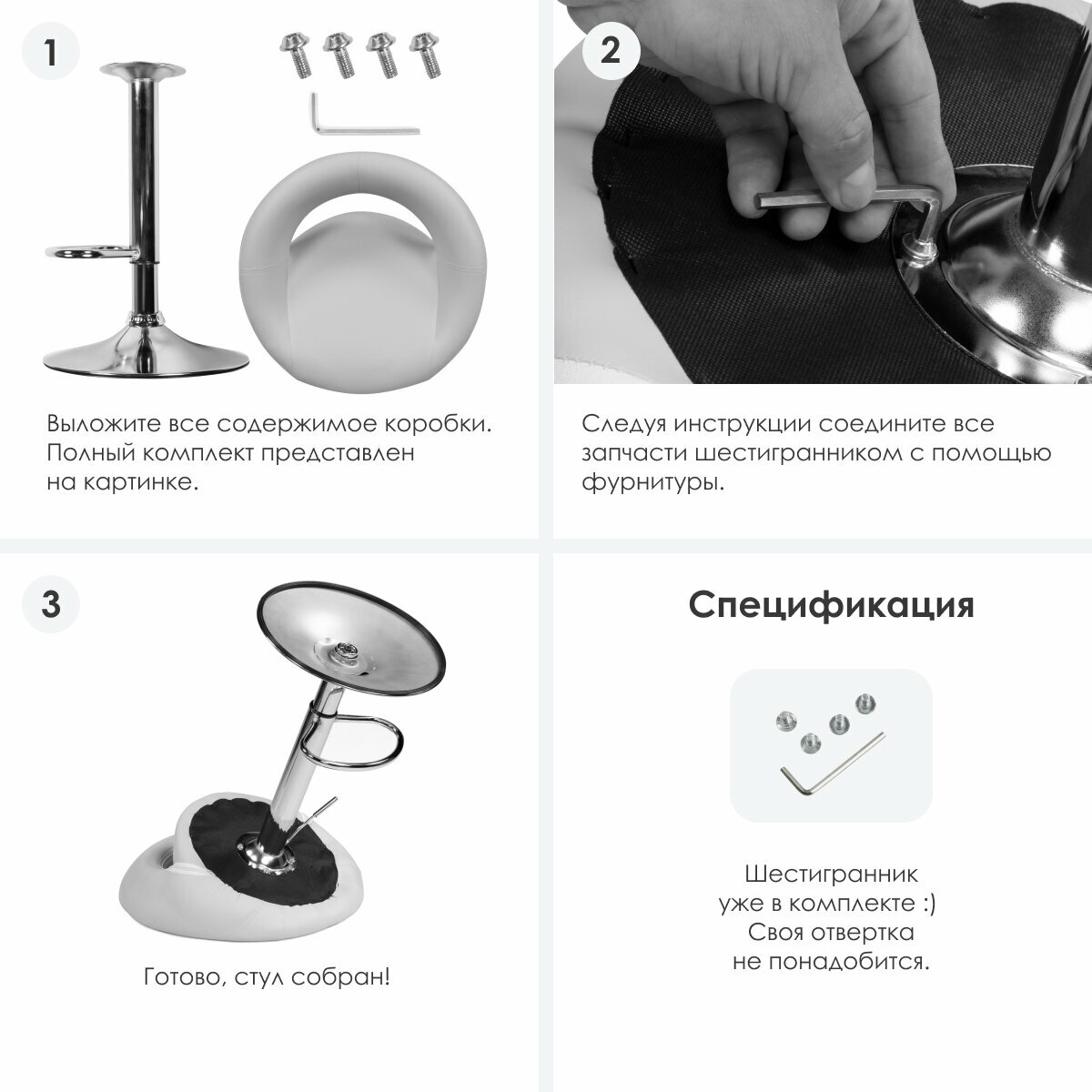 1

Выложите все содержимое коробки. Полный комплект представлен на картинке.

2

Следуя инструкции соедините все запчасти шестигранником с помощью фурнитуры.

3

Готово, стул собран!

Спецификация

Шестигранник уже в комплекте :) Своя отвертка не понадобится.