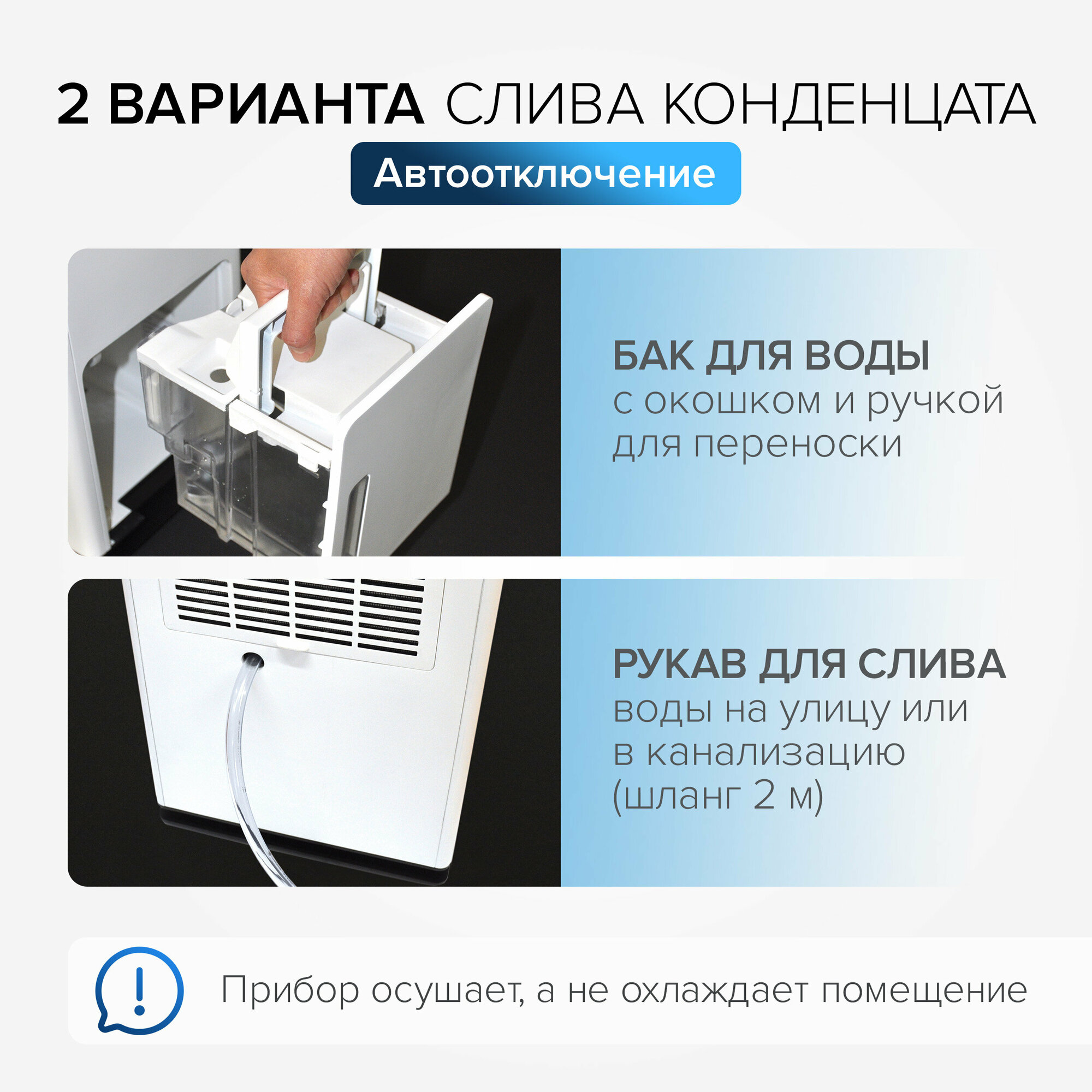 2 ВАРИАНТА СЛИВА КОНДЕНЦАТА

Автоотключение

БАК ДЛЯ ВОДЫ
с окошком и ручкой для переноски

РУКАВ ДЛЯ СЛИВА
воды на улицу или в канализацию (шланг 2 м)

Прибор осушает, а не охлаждает помещение