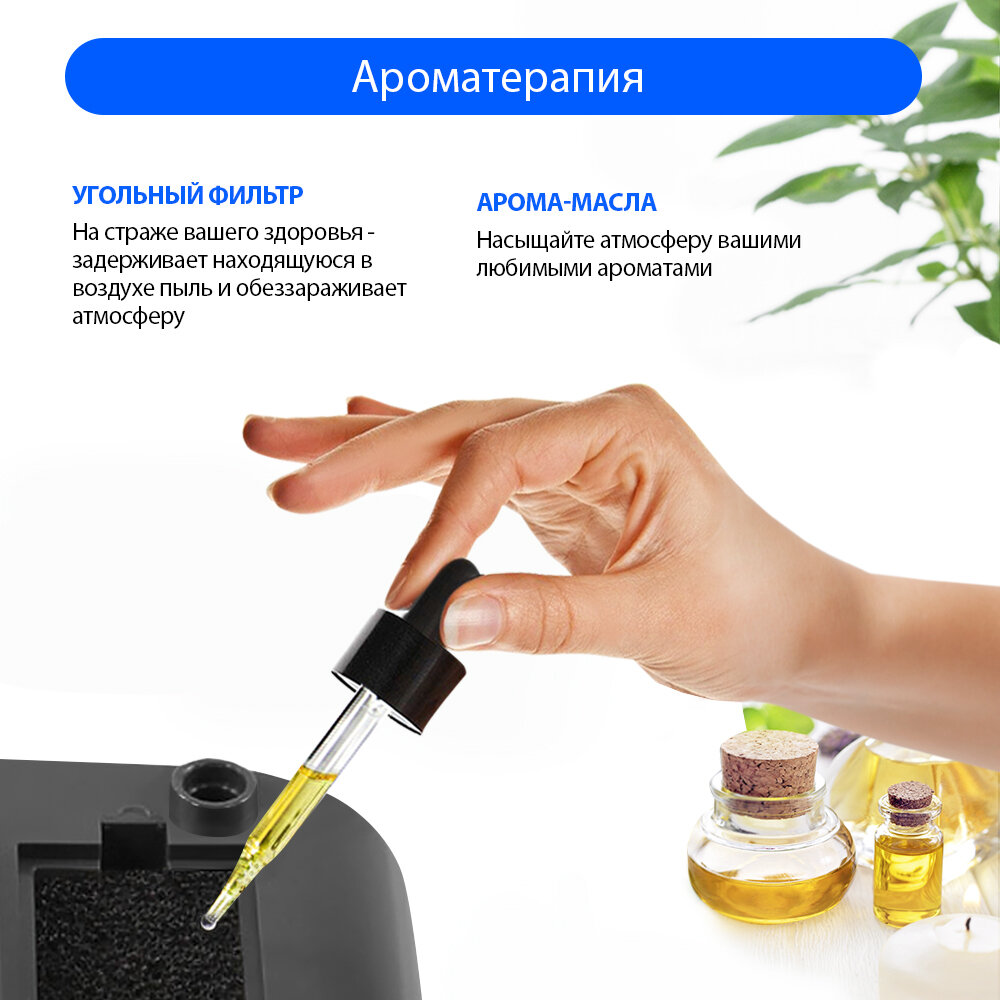 Ароматерапия

УГОЛЬНЫЙ ФИЛЬТР
На страже вашего здоровья - задерживает находящуюся в воздухе пыль и обеззараживает атмосферу

АРОМА-МАСЛА
Насыщайте атмосферу вашими любимыми ароматами