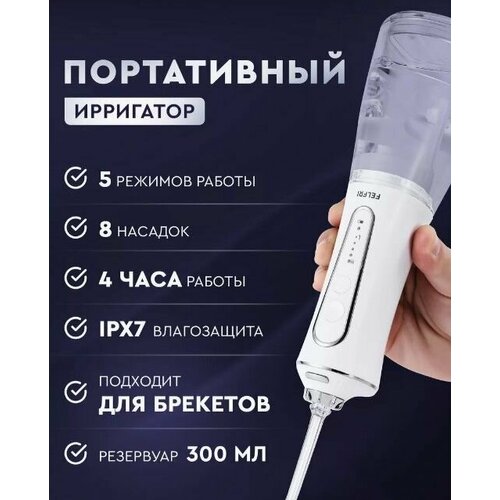 ПОРТАТИВНЫЙ

ИРРИГАТОР

5 РЕЖИМОВ РАБОТЫ

8 НАСАДОК

4 ЧАСА РАБОТЫ

IPX7 ВЛАГОЗАЩИТА

ПОДХОДИТ ДЛЯ БРЕКЕТОВ

РЕЗЕРВУАР 300 МЛ

FELFRI