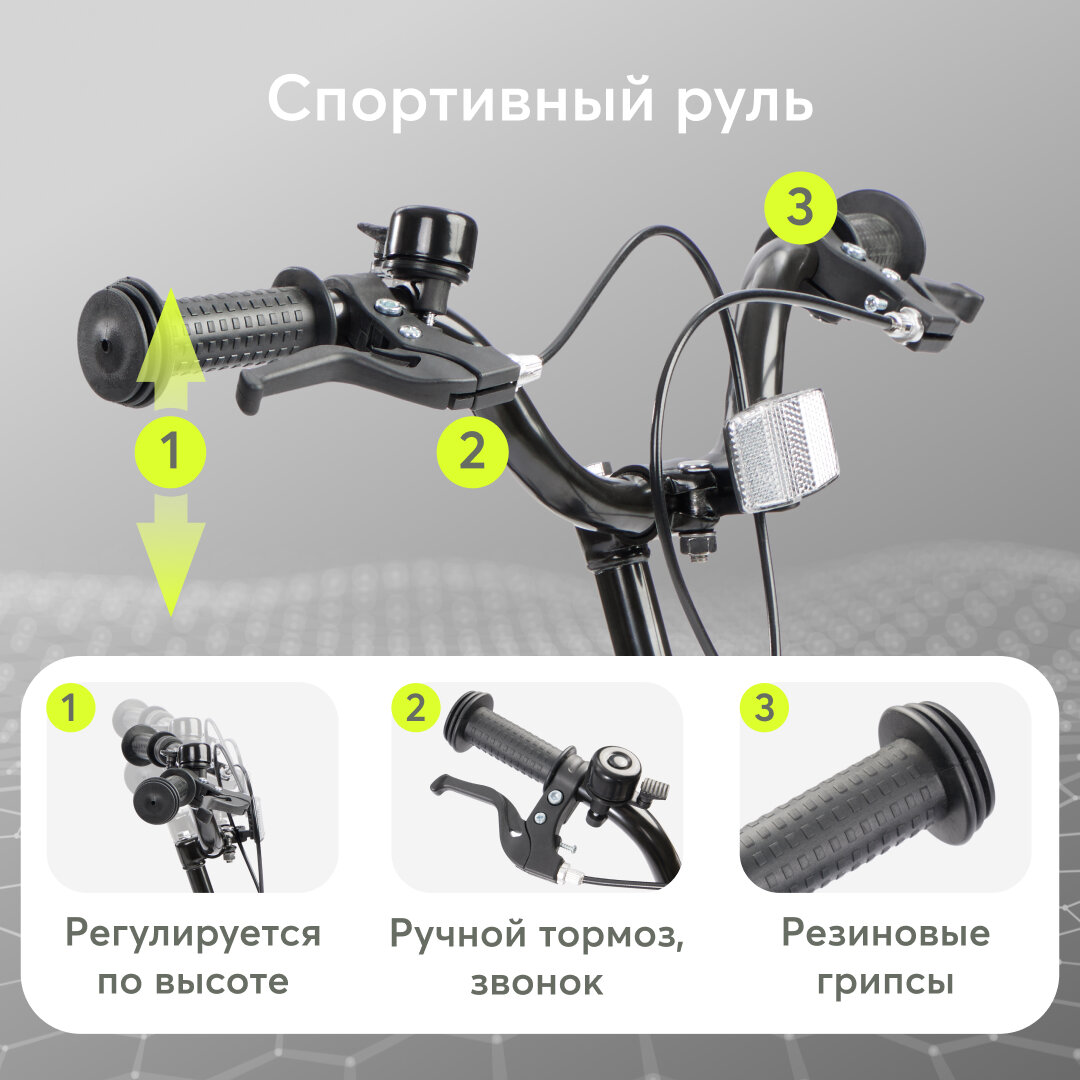 Спортивный руль

3

1

2

1

Регулируется по высоте

2

Ручной тормоз, звонок

3

Резиновые грипсы