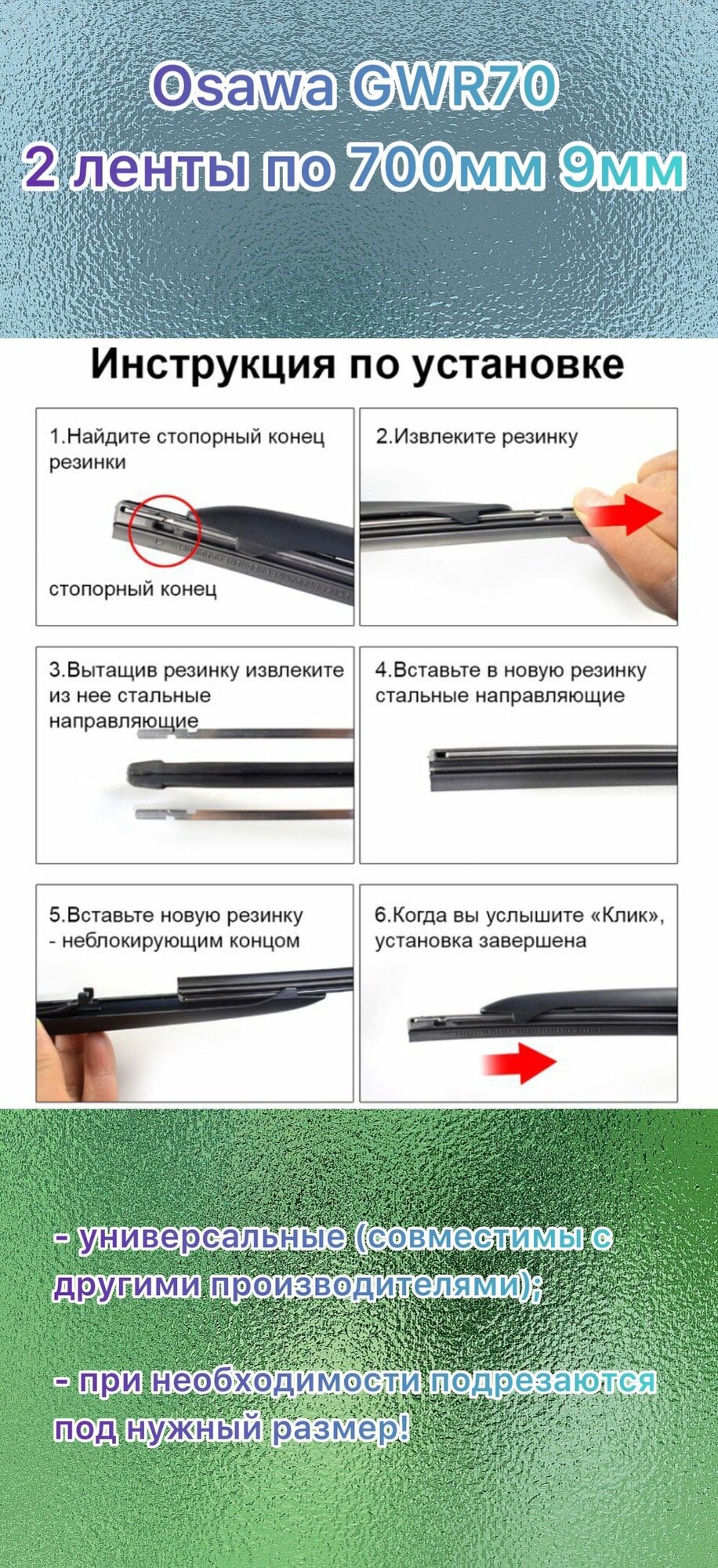 Osawa GWR70
2 ленты по 700мм 9мм

Инструкция по установке

1.Найдите стопорный конец резинки

стопорный конец

2.Извлеките резинку

3.Вытащив резинку извлеките из нее стальные направляющие

4.Вставьте в новую резинку стальные направляющие

5.Вставьте новую резинку - неблокирующим концом

6.Когда вы услышите «Клик», установка завершена

- универсальные (совместимы с другими производителями);

- при необходимости подрезаются под нужный размер!