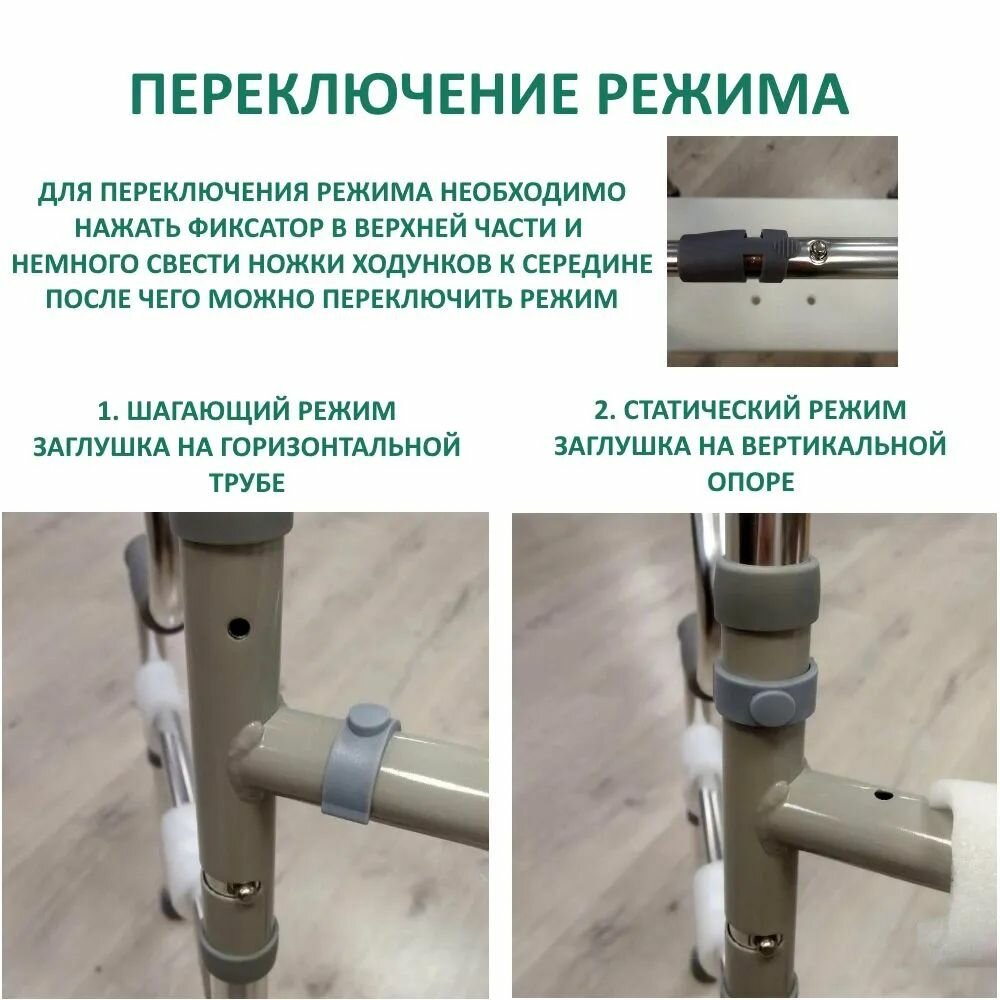 ПЕРЕКЛЮЧЕНИЕ РЕЖИМА

ДЛЯ ПЕРЕКЛЮЧЕНИЯ РЕЖИМА НЕОБХОДИМО НАЖАТЬ ФИКСАТОР В ВЕРХНЕЙ ЧАСТИ И НЕМНОГО СВЕСТИ НОЖКИ ХОДУНКОВ К СЕРЕДИНЕ ПОСЛЕ ЧЕГО МОЖНО ПЕРЕКЛЮЧИТЬ РЕЖИМ

1. ШАГАЮЩИЙ РЕЖИМ
ЗАГЛУШКА НА ГОРИЗОНТАЛЬНОЙ ТРУБЕ

2. СТАТИЧЕСКИЙ РЕЖИМ
ЗАГЛУШКА НА ВЕРТИКАЛЬНОЙ ОПОРЕ