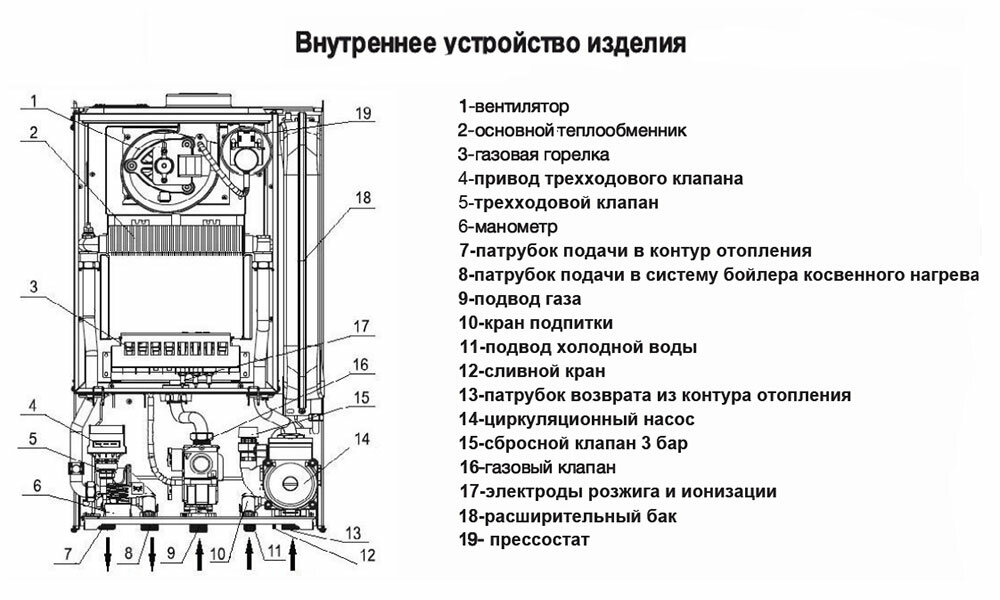 Внутреннее устройство изделия

1
2
3
4
5
6
7
8
9
10
11
12
13
14
15
16
17
18
19

1-вентилятор
2-основной теплообменник
3-газовая горелка
4-привод трехходового клапана
5-трехходовой клапан
6-манометр
7-патрубок подачи в контур отопления
8-патрубок подачи в систему бойлера косвенного нагрева
9-подвод газа
10-кран подпитки
11-подвод холодной воды
12-сливной кран
13-патрубок возврата из контура отопления
14-циркуляционный насос
15-сбросной клапан 3 бар
16-газовый клапан
17-электроды розжига и ионизации
18-расширительный бак
19- прессостат