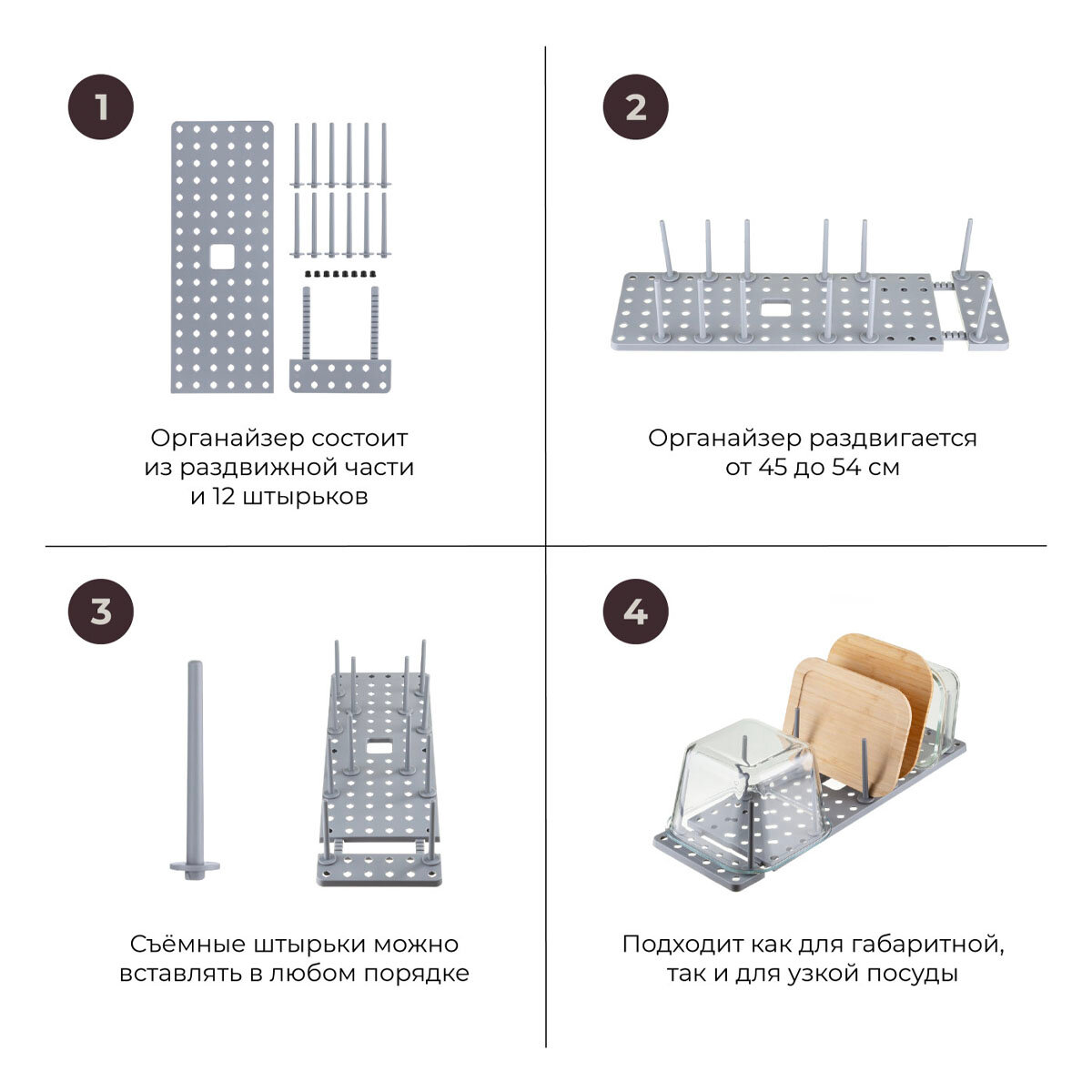 1

Органайзер состоит из раздвижной части и 12 штырьков

2

Органайзер раздвигается от 45 до 54 см

3

Съёмные штырьки можно вставлять в любом порядке

4

Подходит как для габаритной, так и для узкой посуды