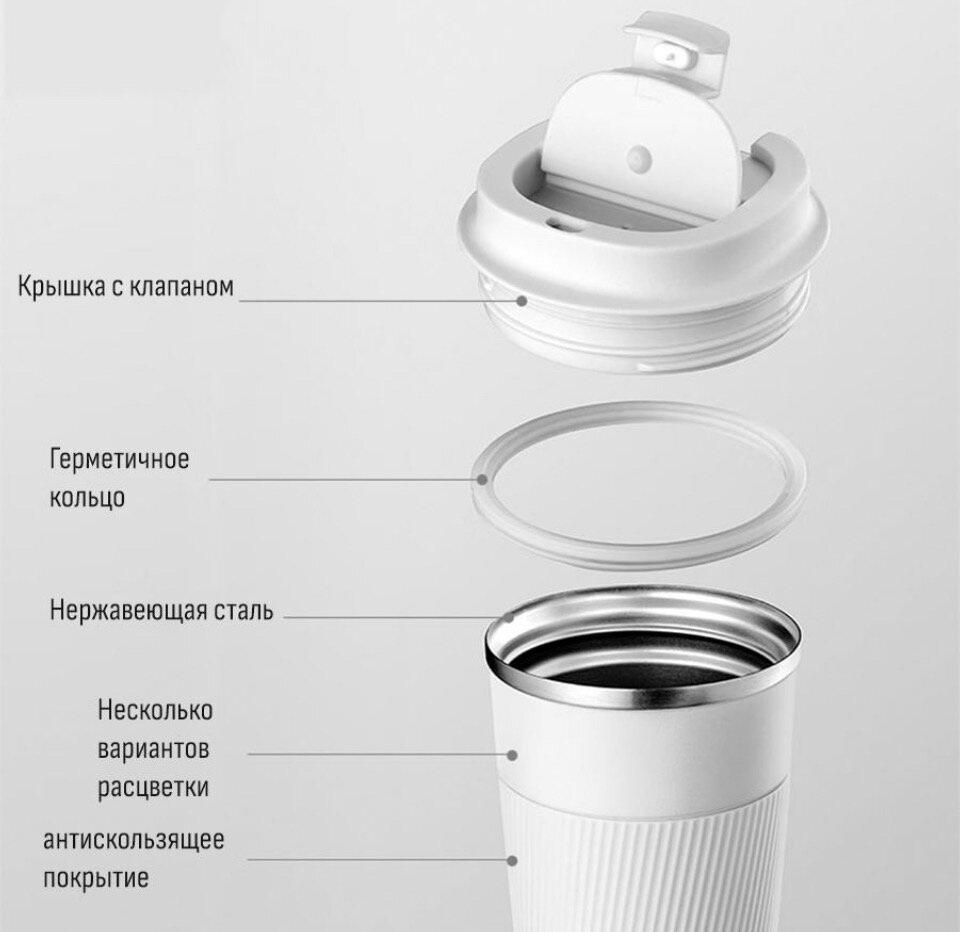 Крышка с клапаном

Герметичное кольцо

Нержавеющая сталь

Несколько вариантов расцветки

антискользящее покрытие