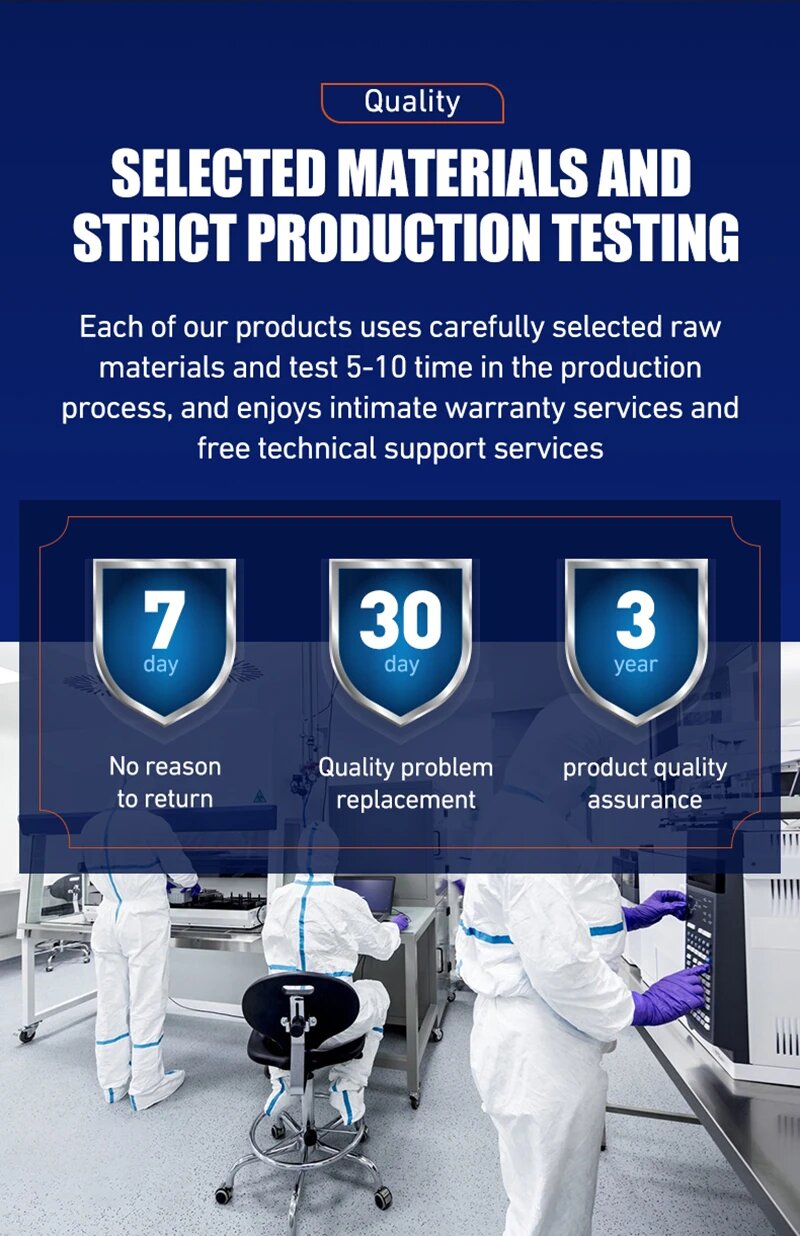 Quality

SELECTED MATERIALS AND STRICT PRODUCTION TESTING

Each of our products uses carefully selected raw materials and test 5-10 time in the production process, and enjoys intimate warranty services and free technical support services

7 day

No reason to return

30 day

Quality problem replacement

3 year

product quality assurance