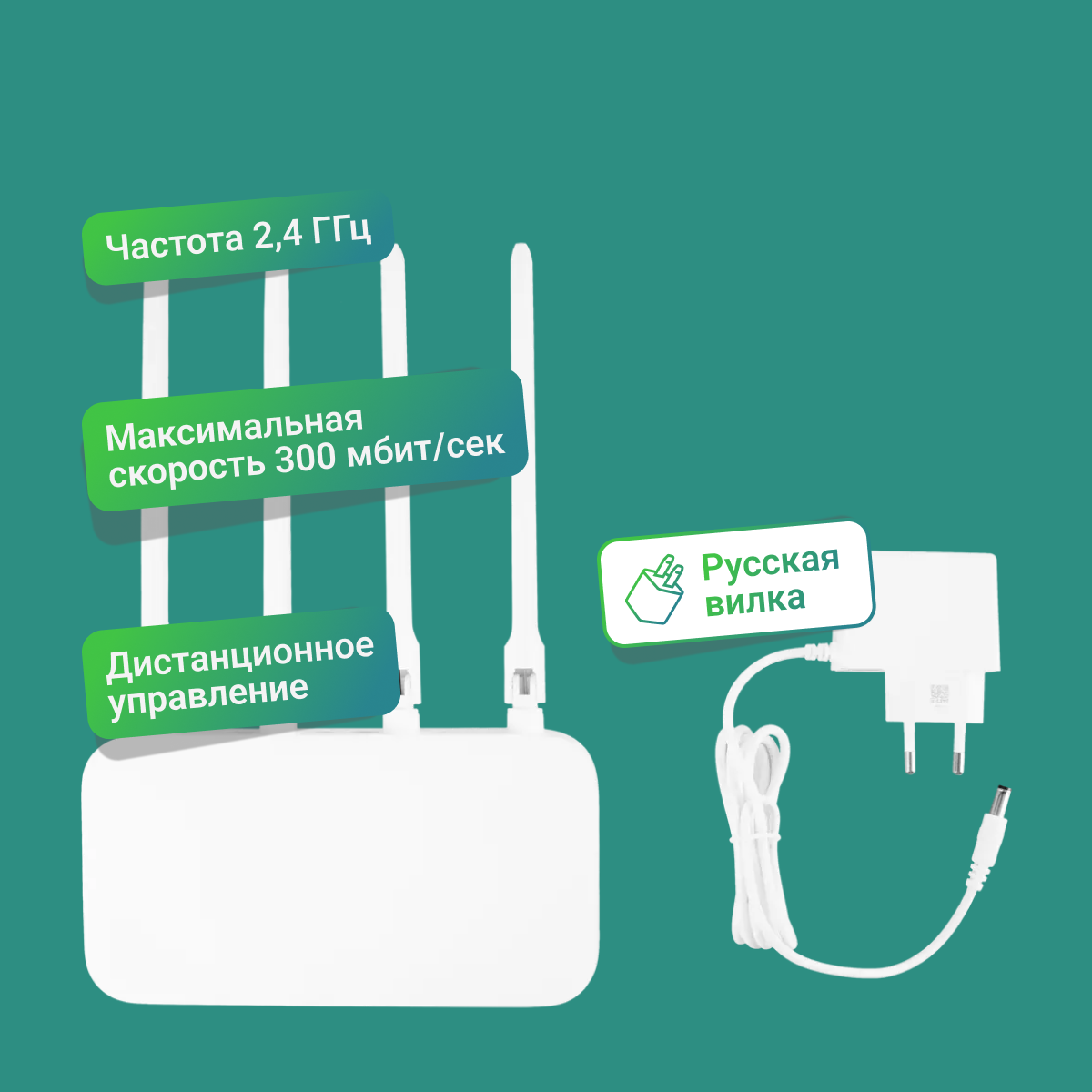 Частота 2,4 ГГц

Максимальная скорость 300 мбит/сек

Дистанционное управление

Русская вилка