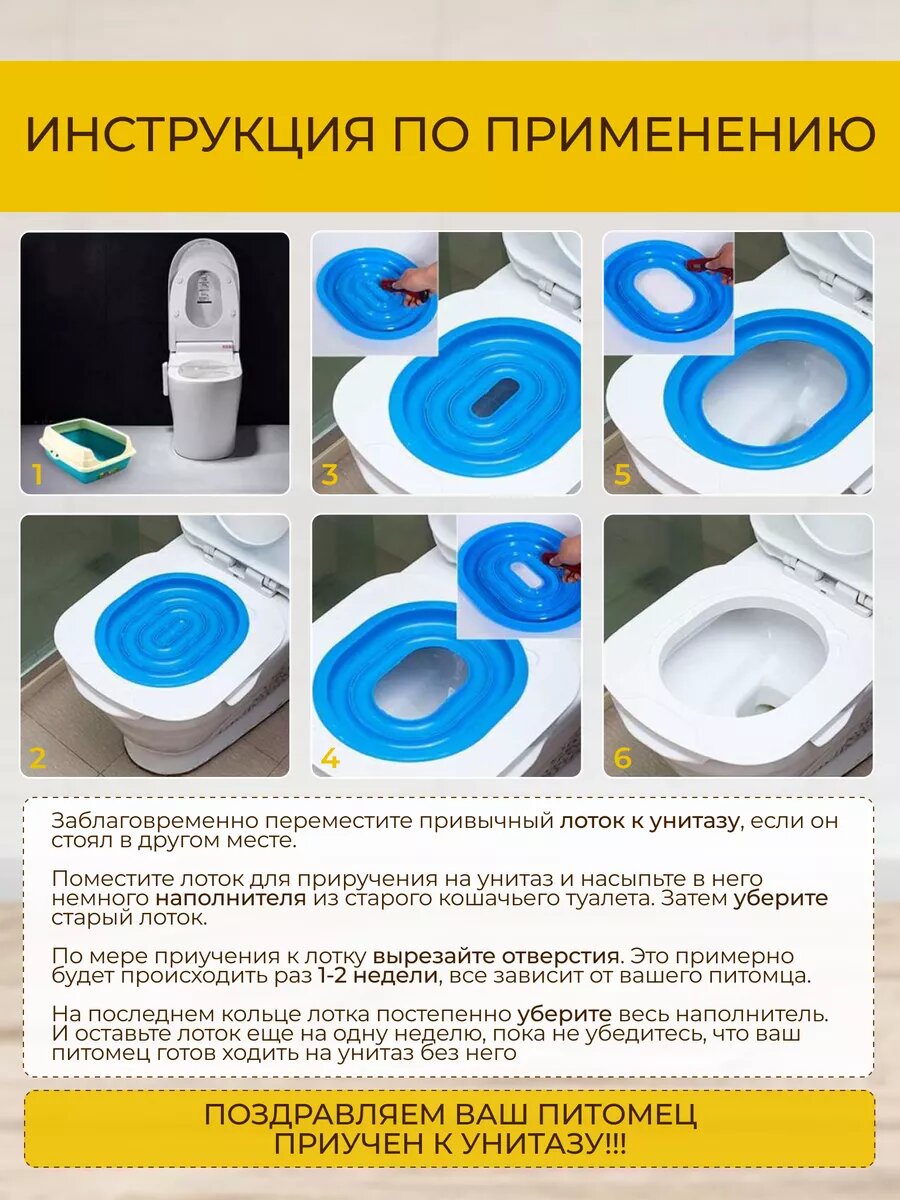 ИНСТРУКЦИЯ ПО ПРИМЕНЕНИЮ

1

3

5

2

4

6

Заблаговременно переместите привычный лоток к унитазу, если он стоял в другом месте.

Поместите лоток для приручения на унитаз и насыпьте в него немного наполнителя из старого кошачьего туалета. Затем уберите старый лоток.

По мере приучения к лотку вырезайте отверстия. Это примерно будет происходить раз 1-2 недели, все зависит от вашего питомца.

На последнем кольце лотка постепенно уберите весь наполнитель. И оставьте лоток еще на одну неделю, пока не убедитесь, что ваш питомец готов ходить на унитаз без него

ПОЗДРАВЛЯЕМ ВАШ ПИТОМЕЦ ПРИУЧЕН К УНИТАЗУ!!!