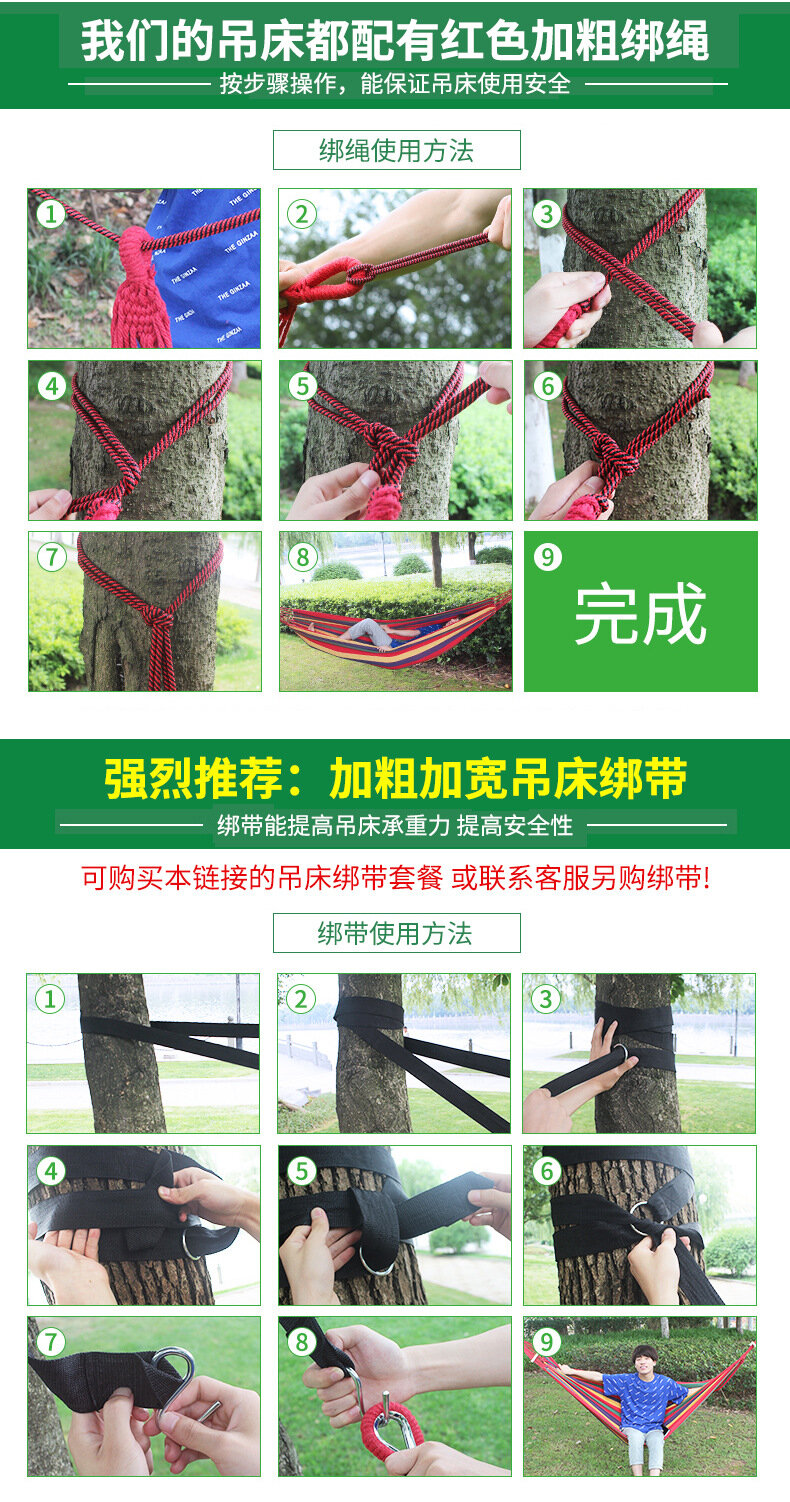 我们的吊床都配有红色加粗绑绳

按步骤操作，能保证吊床使用安全

绑绳使用方法

1 THE GINZAA THE GINZAA THE GINZAA

2

3

4

5

6

7

8

9 完成

强烈推荐：加粗加宽吊床绑带

绑带能提高吊床承重力 提高安全性

可购买本链接的吊床绑带套餐 或联系客服另购绑带!

绑带使用方法

1

2

3

4

5

6

7

8

9