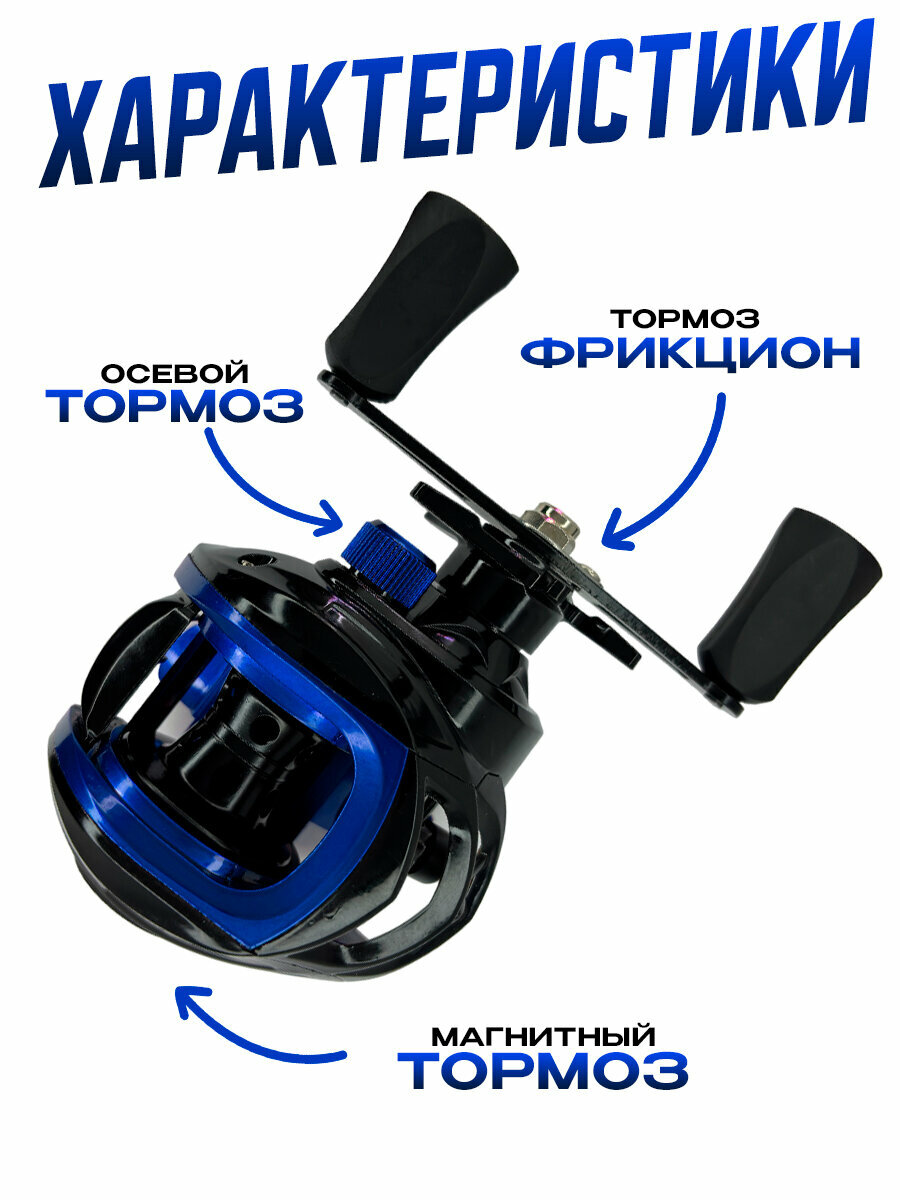 ХАРАКТЕРИСТИКИ

ОСЕВОЙ
ТОРМОЗ

ТОРМОЗ
ФРИКЦИОН

МАГНИТНЫЙ
ТОРМОЗ