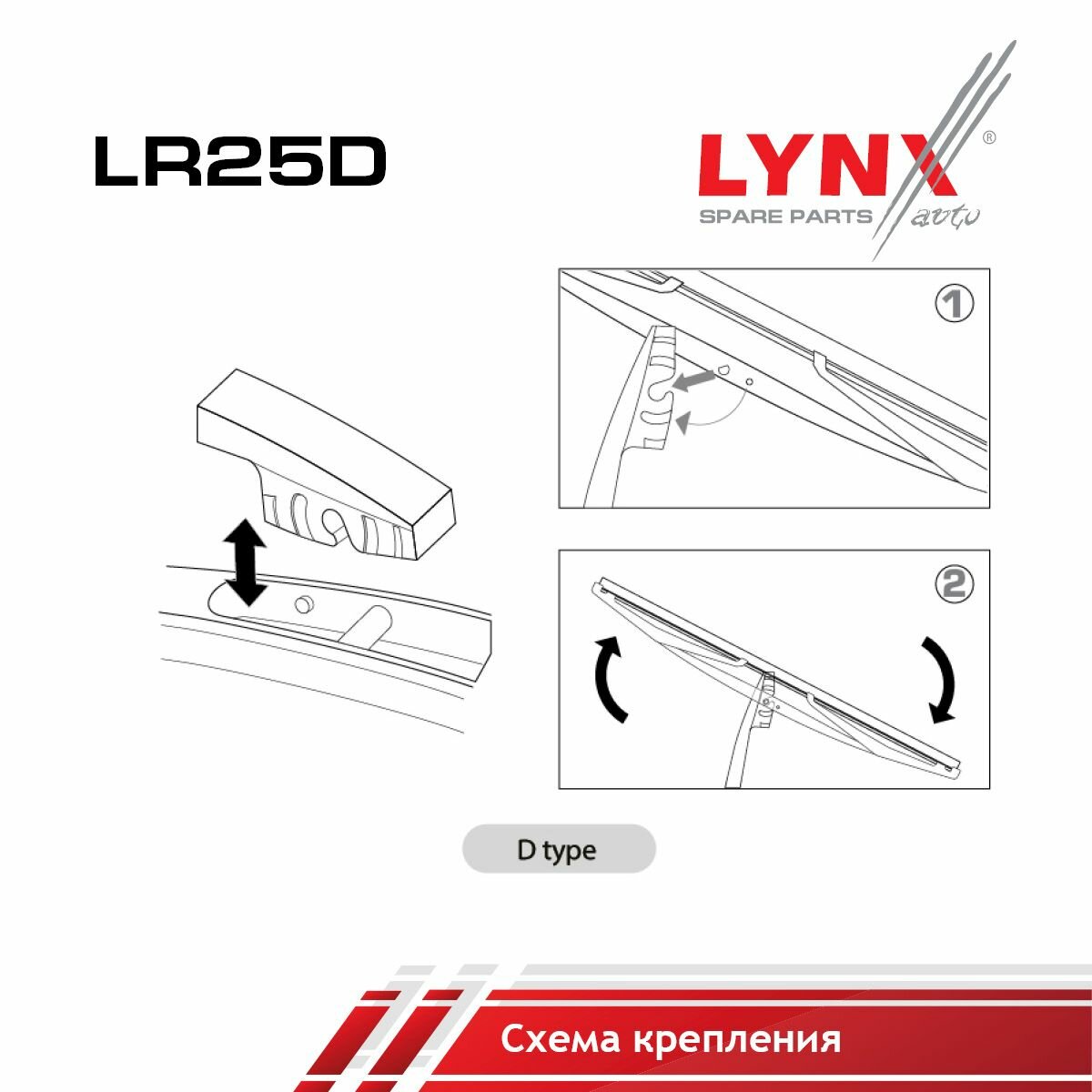 LR25D

LYNX®
SPARE PARTS auto

1

2

D type

Схема крепления