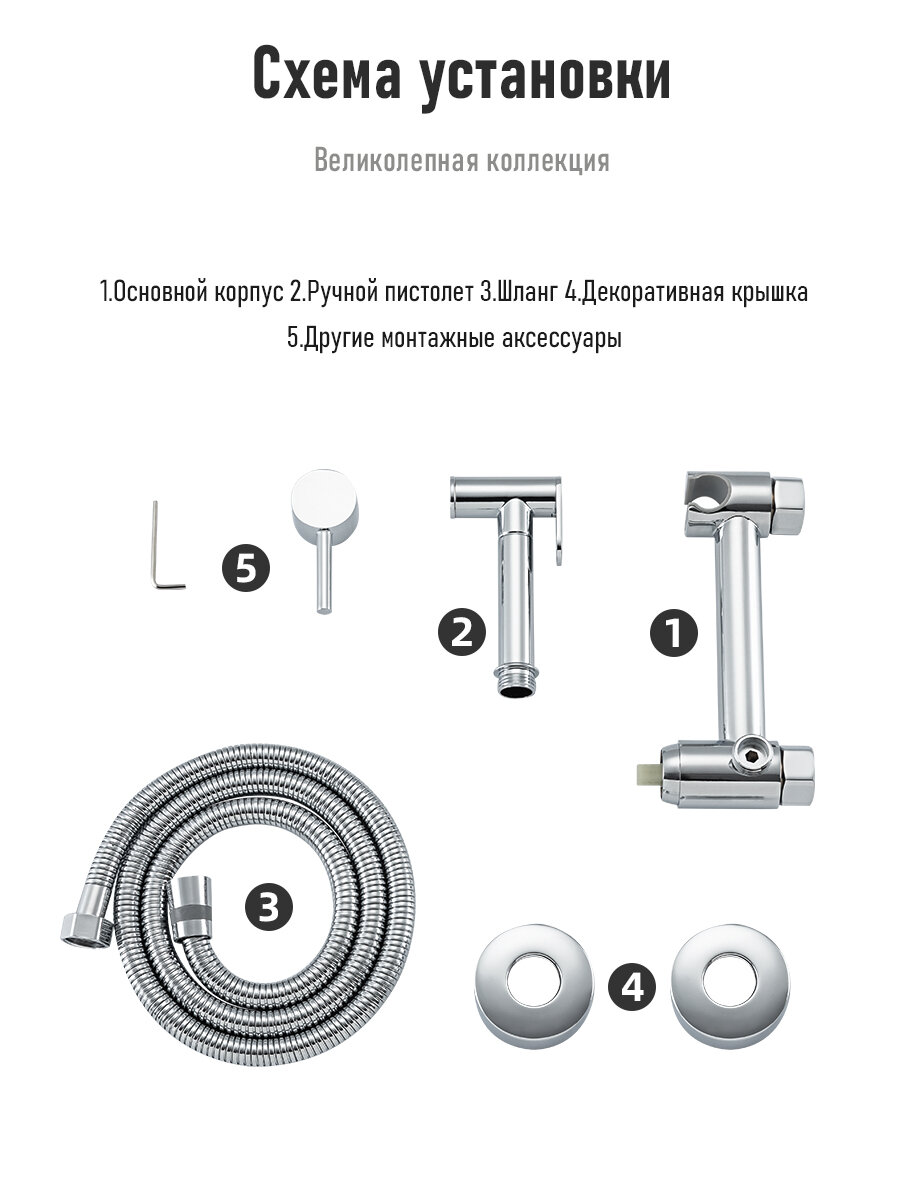 Схема установки

Великолепная коллекция

1.Основной корпус 2.Ручной пистолет 3.Шланг 4.Декоративная крышка
5.Другие монтажные аксессуары

5

2

1

3

4