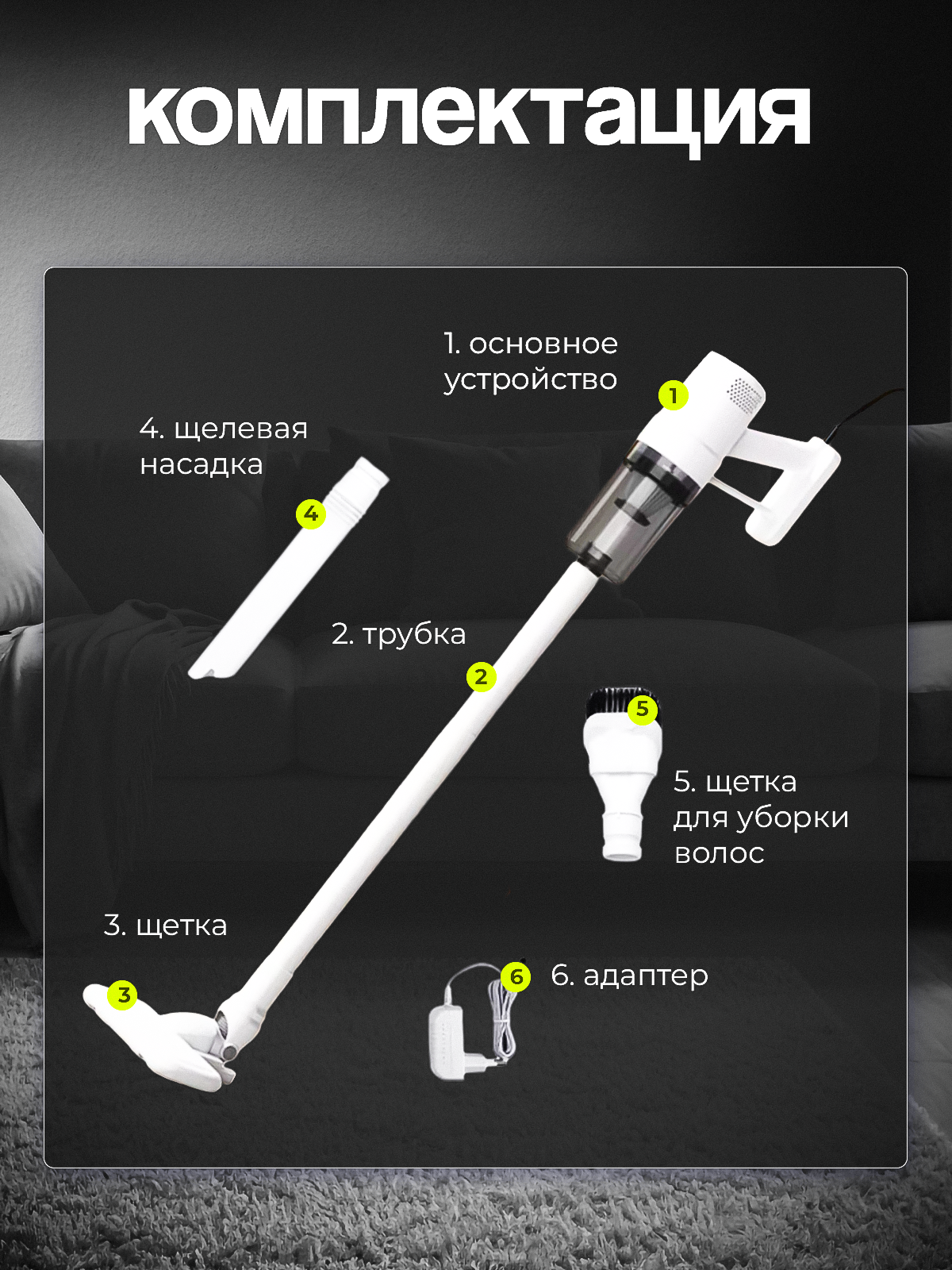 комплектация

1. основное устройство

1

4. щелевая насадка

4

2. трубка

2

5

5. щетка для уборки волос

3. щетка

3

6

6. адаптер