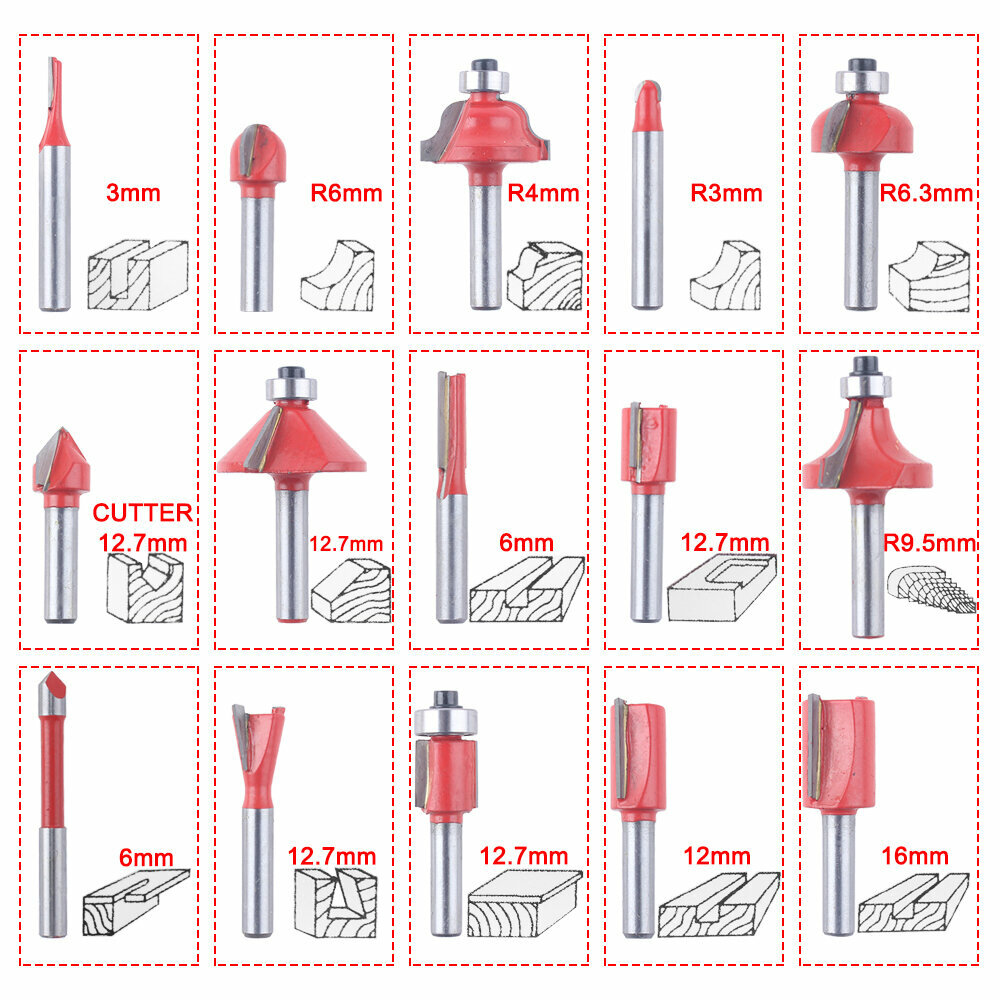 3mm

R6mm

R4mm

R3mm

R6.3mm

CUTTER
12.7mm

12.7mm

6mm

12.7mm

R9.5mm

6mm

12.7mm

12.7mm

12mm

16mm