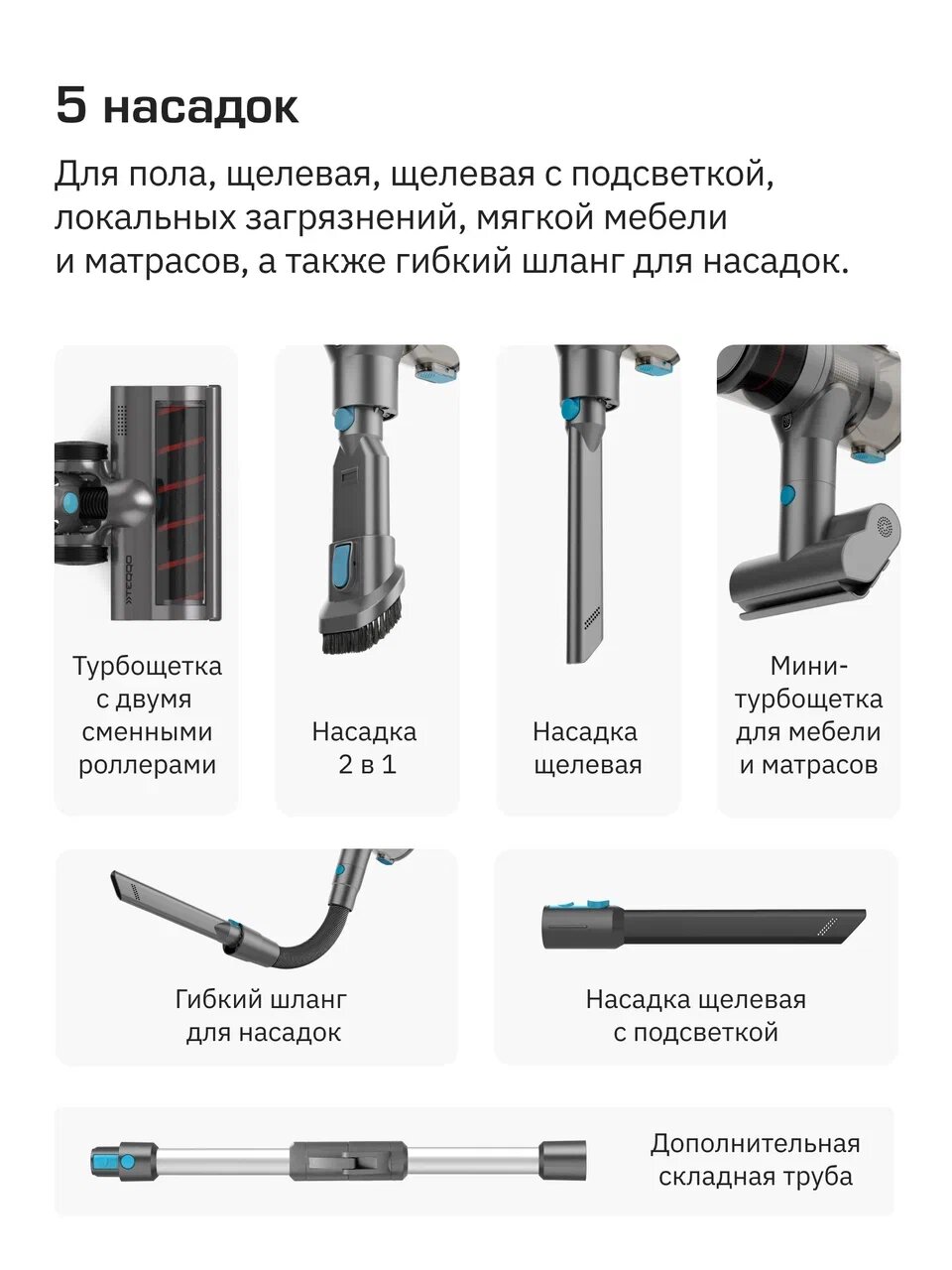 5 насадок

Для пола, щелевая, щелевая с подсветкой, локальных загрязнений, мягкой мебели и матрасов, а также гибкий шланг для насадок.

TEQQO

Турбощетка с двумя сменными роллерами

Насадка 2 в 1

Насадка щелевая

Мини-турбощетка для мебели и матрасов

Гибкий шланг для насадок

Насадка щелевая с подсветкой

Дополнительная складная труба