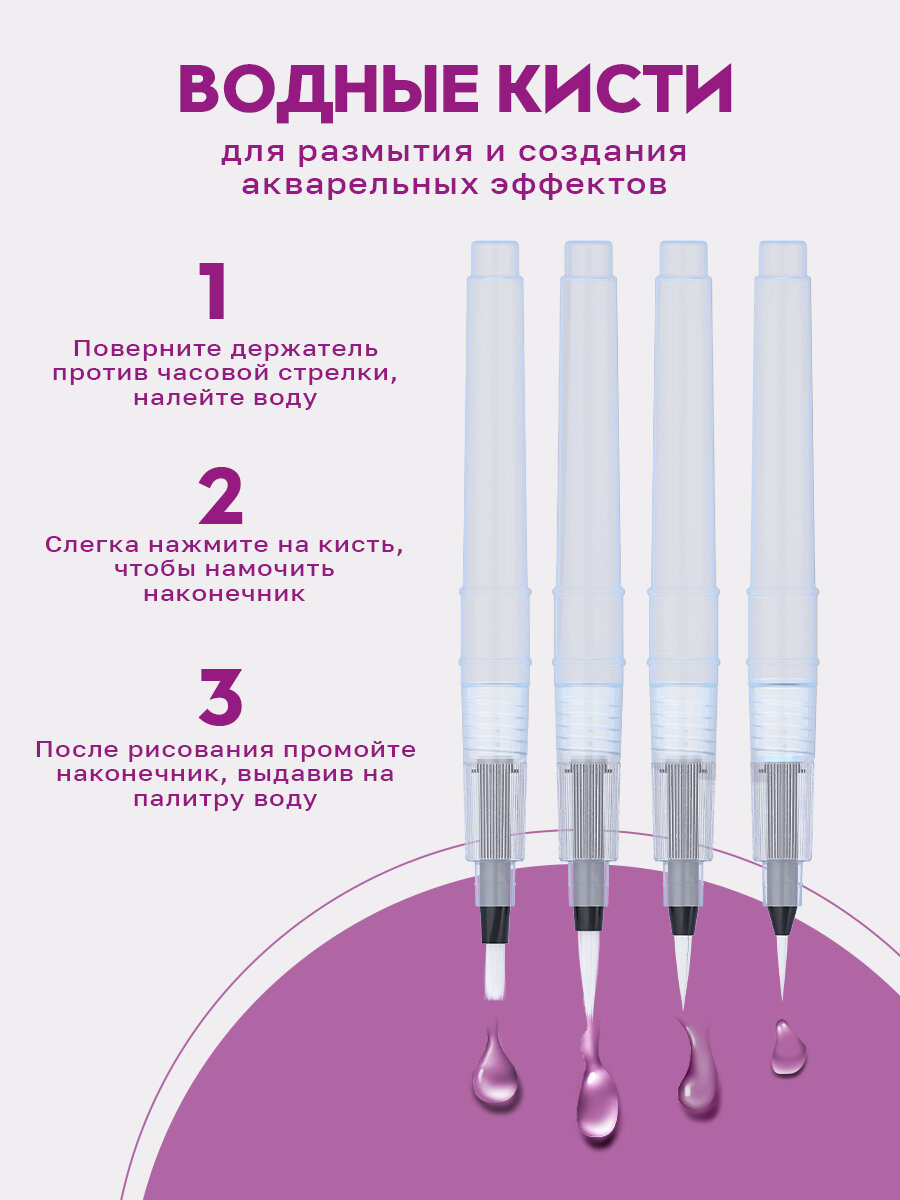 ВОДНЫЕ КИСТИ

для размытия и создания акварельных эффектов

1

Поверните держатель против часовой стрелки, налейте воду

2

Слегка нажмите на кисть, чтобы намочить наконечник

3

После рисования промойте наконечник, выдавив на палитру воду