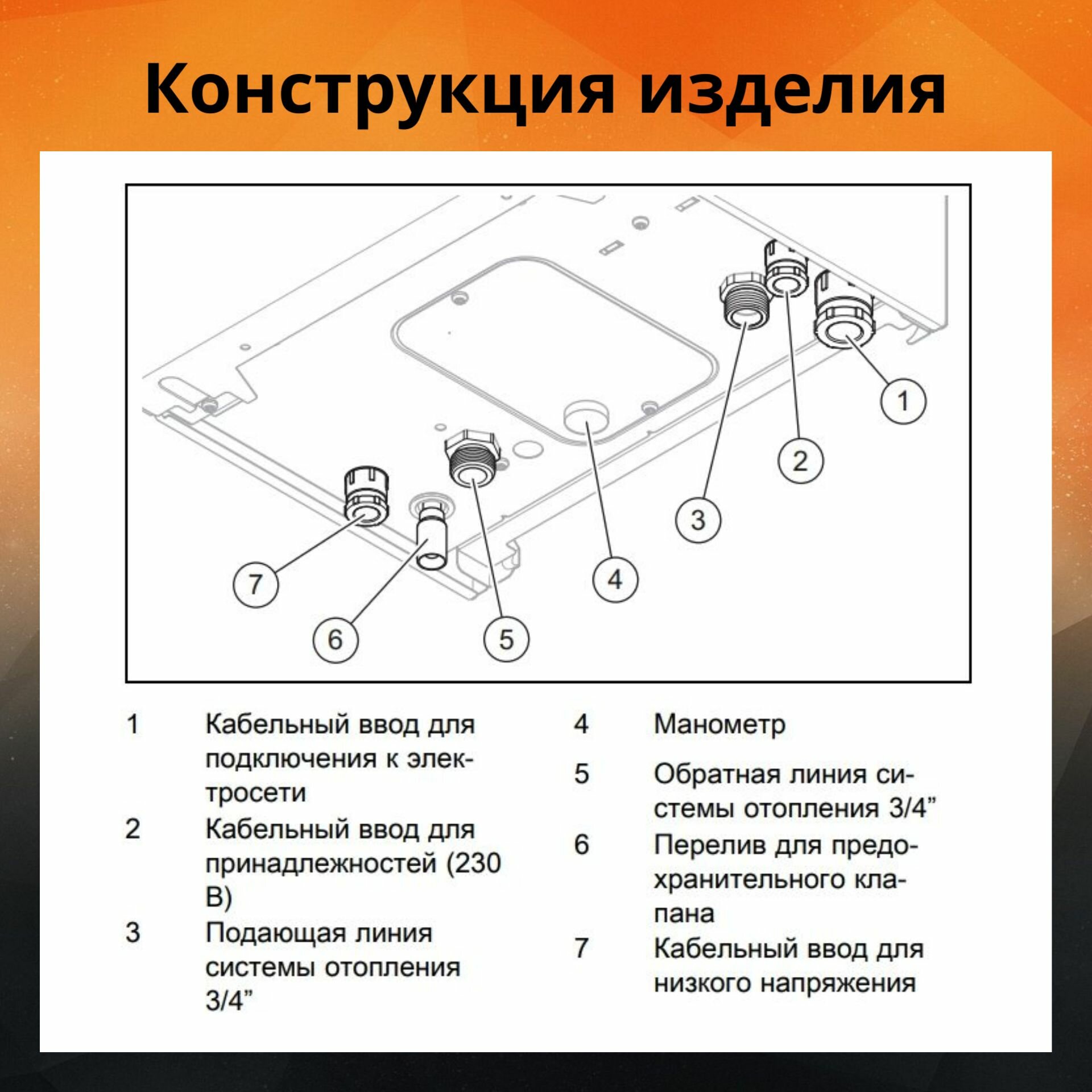 Конструкция изделия

1
2
3
4
5
6
7

1 Кабельный ввод для подключения к электросети
2 Кабельный ввод для принадлежностей (230 В)
3 Подающая линия системы отопления 3/4”

4 Манометр
5 Обратная линия системы отопления 3/4”
6 Перелив для предохранительного клапана
7 Кабельный ввод для низкого напряжения